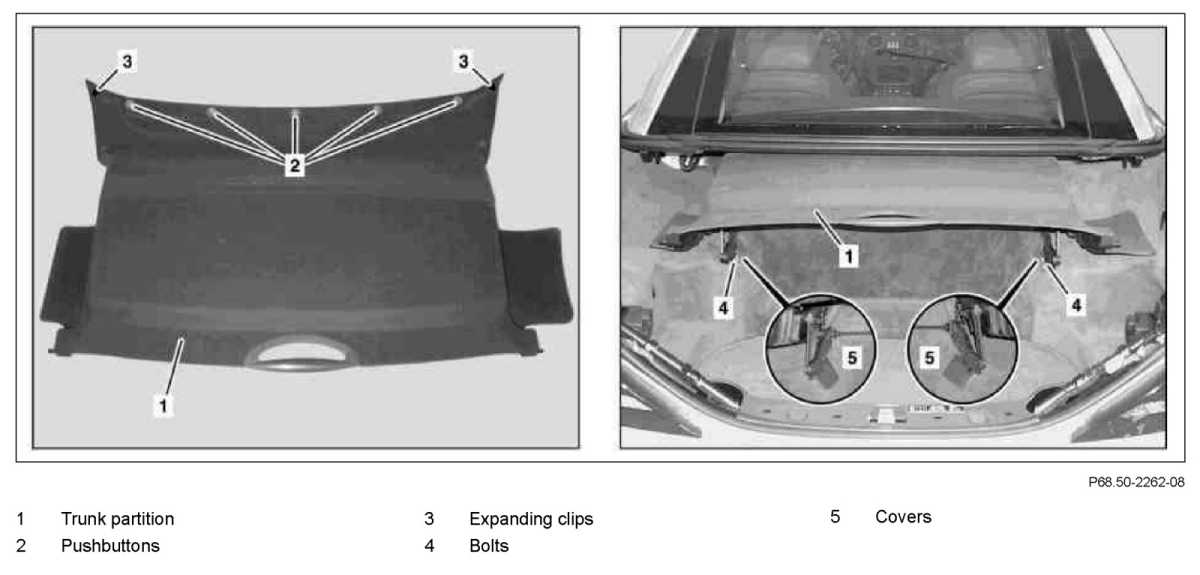 3
3
2
1
1
4
4
5
5

P68.50-2262-08

1 Trunk partition
2 Pushbuttons

3 Expanding clips
4 Bolts

5 Covers