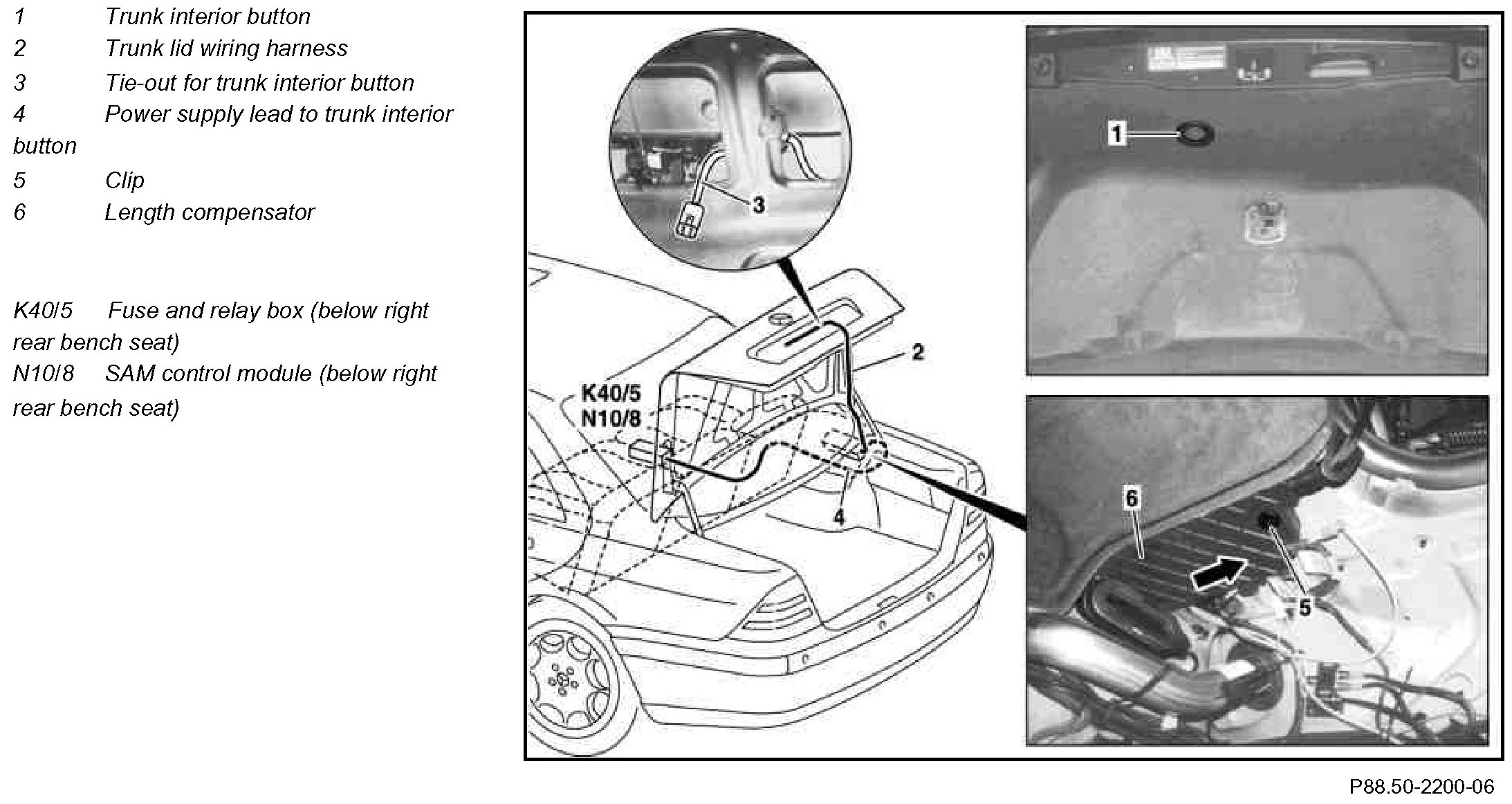 1 Trunk interior button
2 Trunk lid wiring harness
3 Tie-out for trunk interior button
4 Power supply lead to trunk interior button
5 Clip
6 Length compensator

K40/5 Fuse and relay box (below right rear bench seat)
N10/8 SAM control module (below right rear bench seat)

3
2
K40/5
N10/8
4
1
6
5

P88.50-2200-06