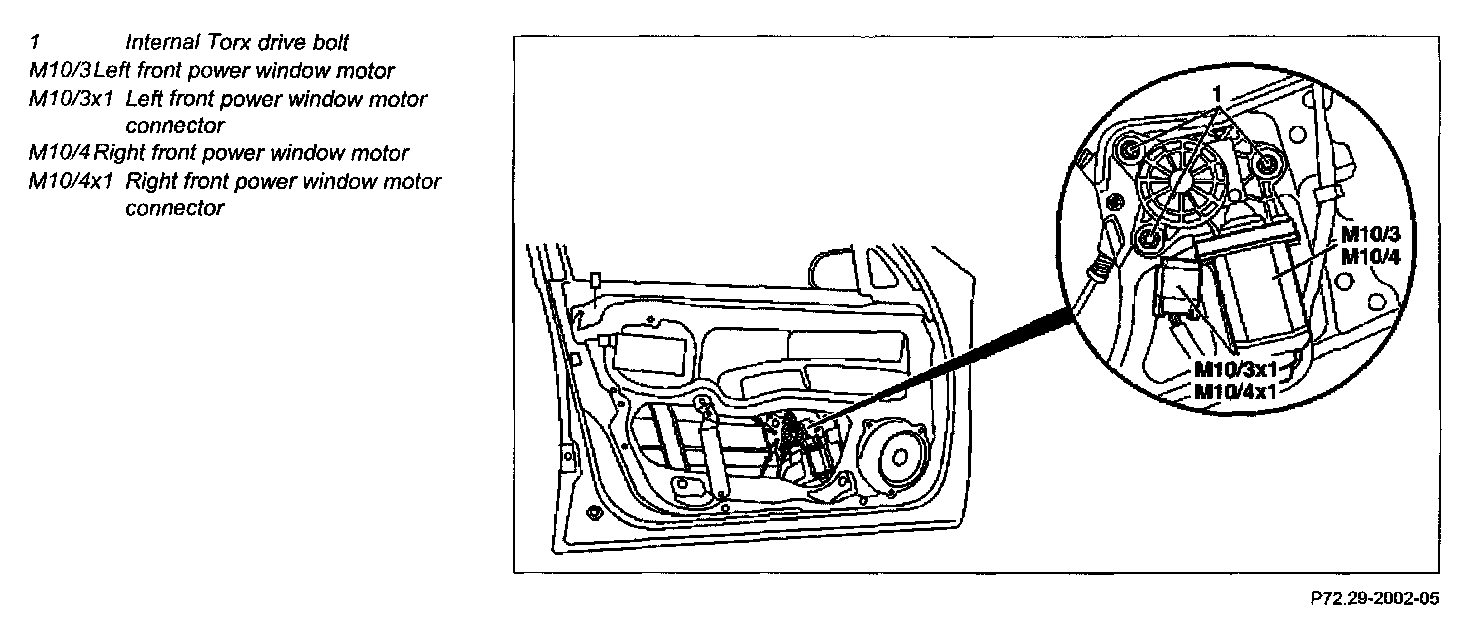 1 Internal Torx drive bolt
M10/3 Left front power window motor
M10/3x1 Left front power window motor connector
M10/4 Right front power window motor
M10/4x1 Right front power window motor connector

1
M10/3
M10/4
M10/3x1
M10/4x1

P72.29-2002-05