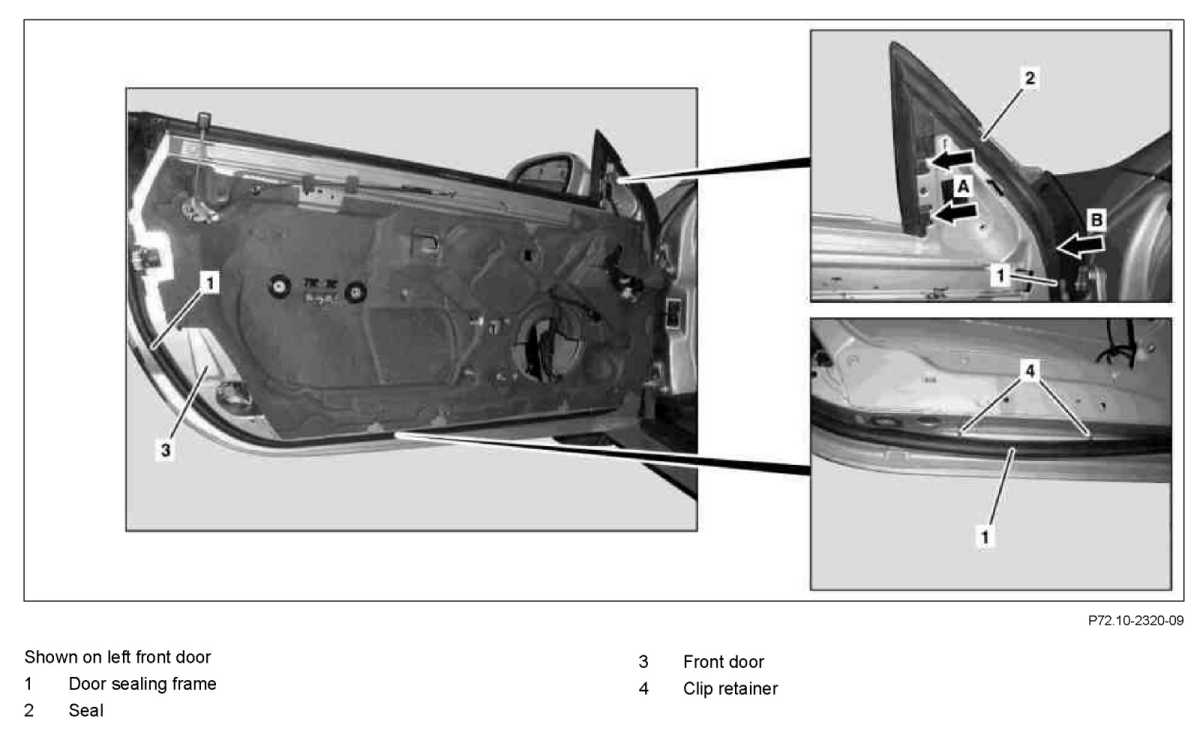 1

3

2

A

B

1

4

1

P72.10-2320-09

Shown on left front door
1 Door sealing frame
2 Seal

3 Front door
4 Clip retainer