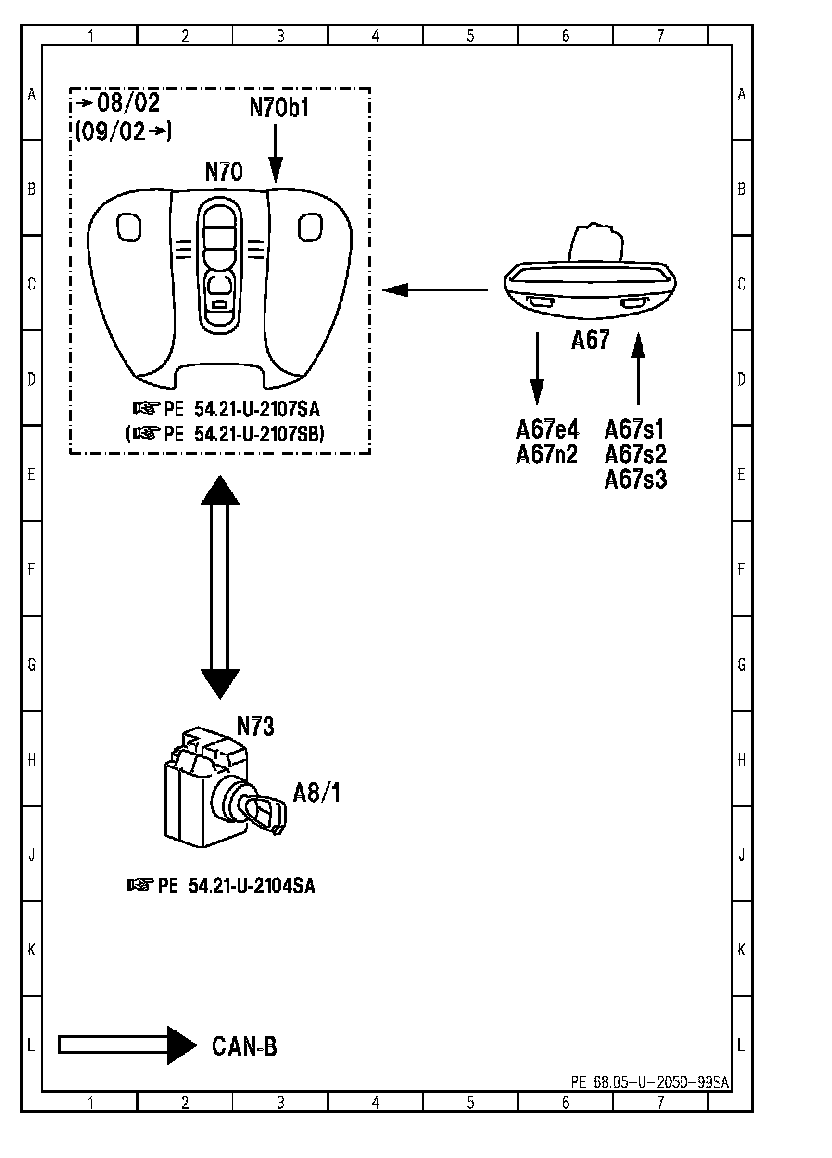 1 2 3 4 5 6 7

A B C D E F G H J K L

→ 08/02
(09/02 →)

N70b1

N70

☞ PE 54.21-U-2107SA
(☞ PE 54.21-U-2107SB)

A67

A67e4
A67n2

A67s1
A67s2
A67s3

N73

A8/1

☞ PE 54.21-U-2104SA

CAN-B

PE 68.05-U-2050-99SA

A B C D E F G H J K L

1 2 3 4 5 6 7