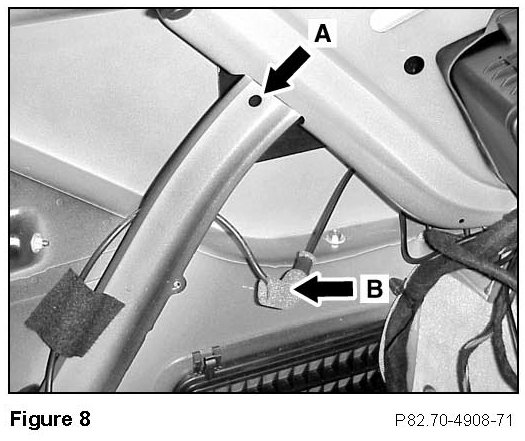 A

B

Figure 8

P82.70-4908-71