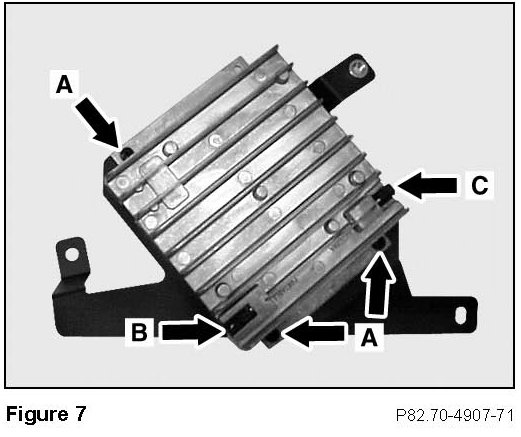 A

C

B

A

Figure 7

P82.70-4907-71