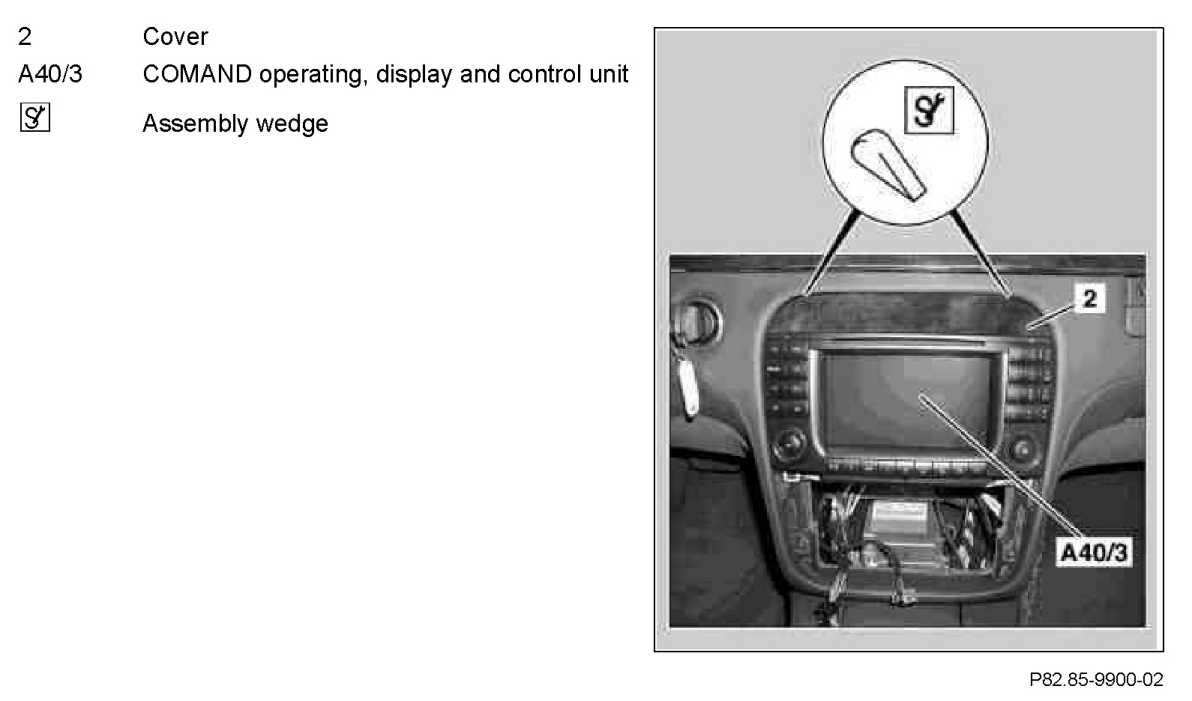 2 Cover
A40/3 COMAND operating, display and control unit
Assembly wedge

2
A40/3

P82.85-9900-02