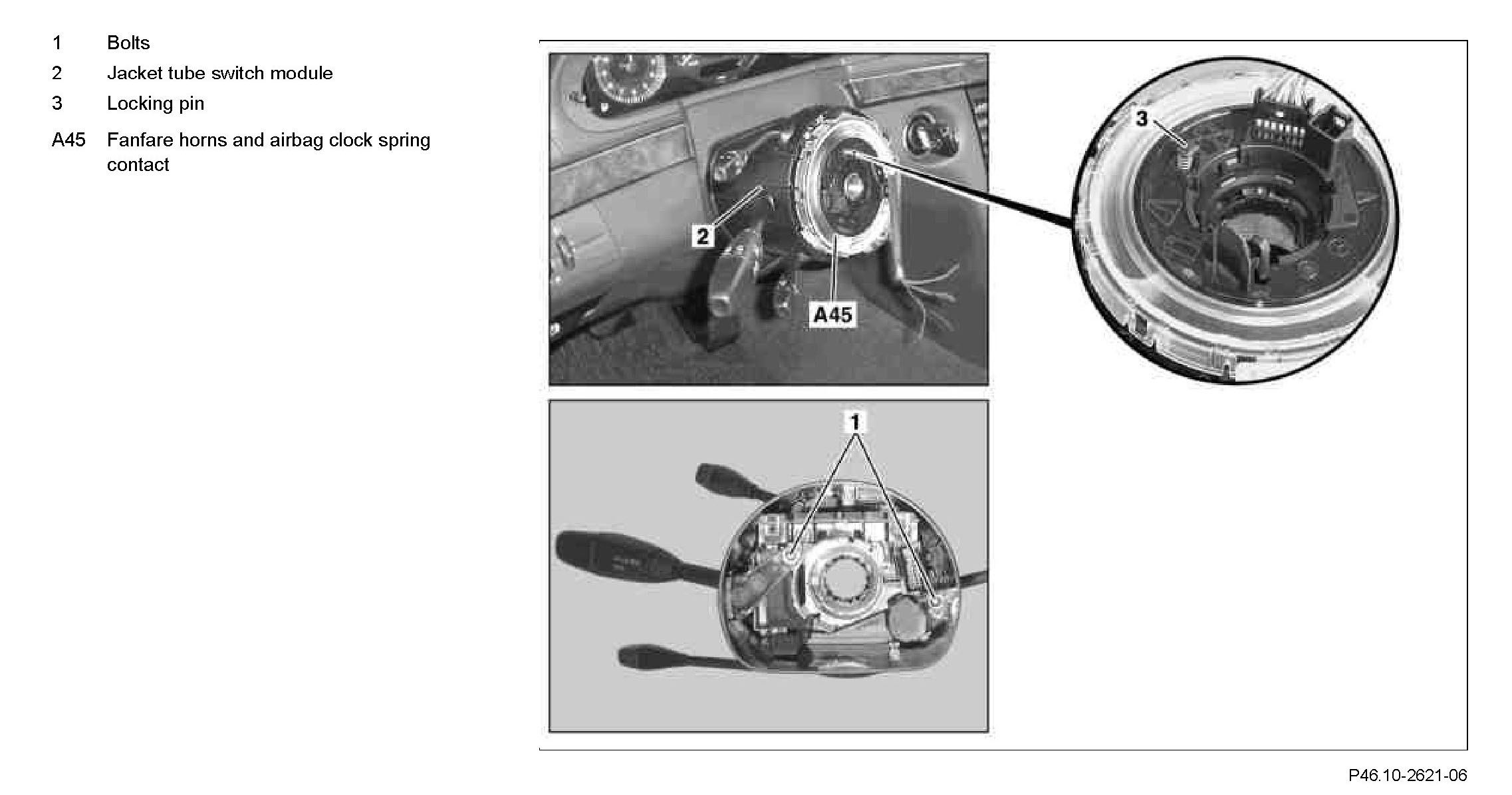 1 Bolts
2 Jacket tube switch module
3 Locking pin
A45 Fanfare horns and airbag clock spring contact

2
A45
3
1

P46.10-2621-06