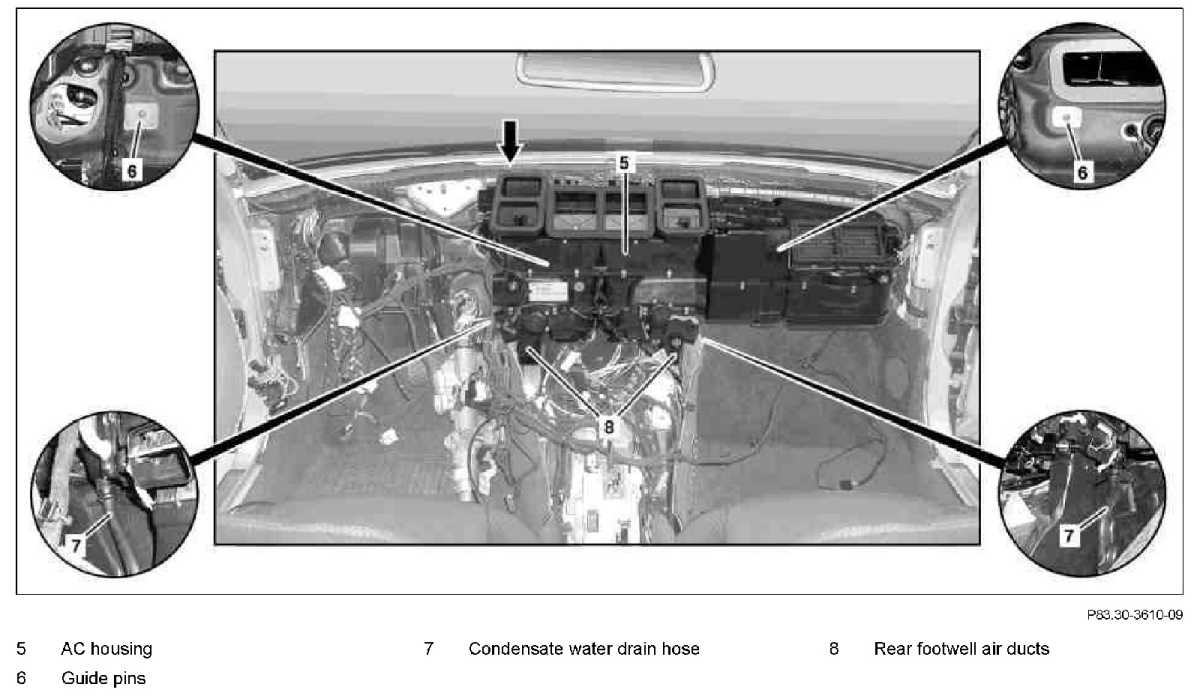 6

5

6

8

7

7

P83.30-3610-09

5 AC housing

6 Guide pins

7 Condensate water drain hose

8 Rear footwell air ducts