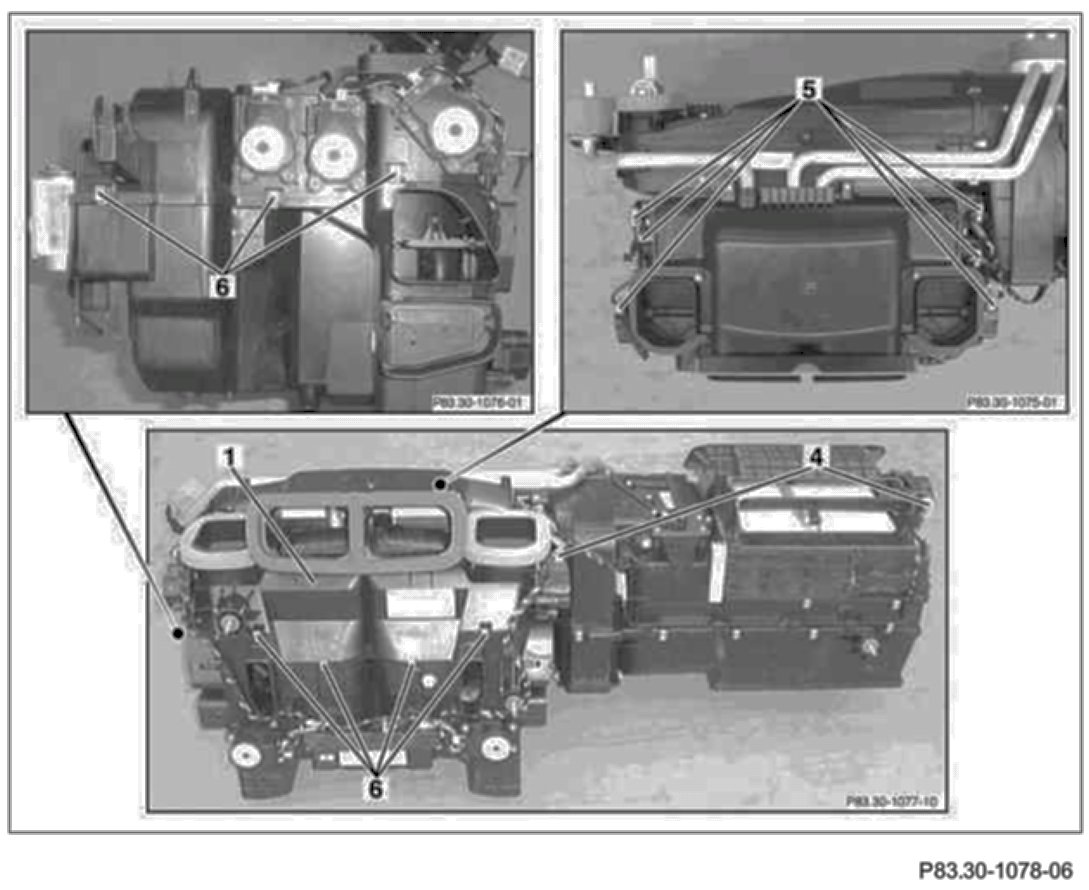 6

P83.30-1076-01

5

P83.30-1075-01

1

4

6

P83.30-1077-10

P83.30-1078-06