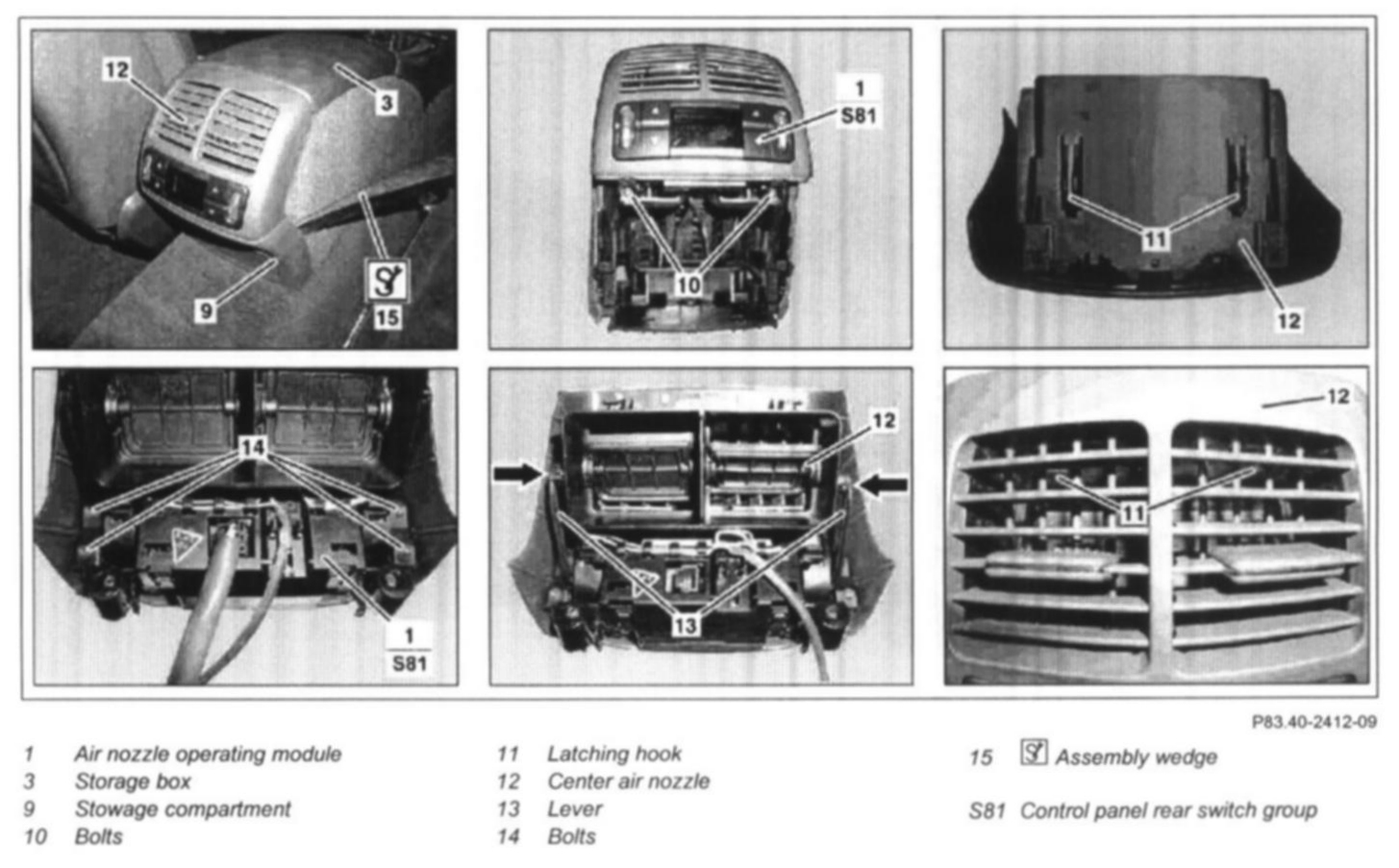 12
3
9
15
1
S81
10
11
12
14
1
S81
12
13
12
11

P83.40-2412-09

1 Air nozzle operating module
3 Storage box
9 Stowage compartment
10 Bolts

11 Latching hook
12 Center air nozzle
13 Lever
14 Bolts

15 Assembly wedge

S81 Control panel rear switch group