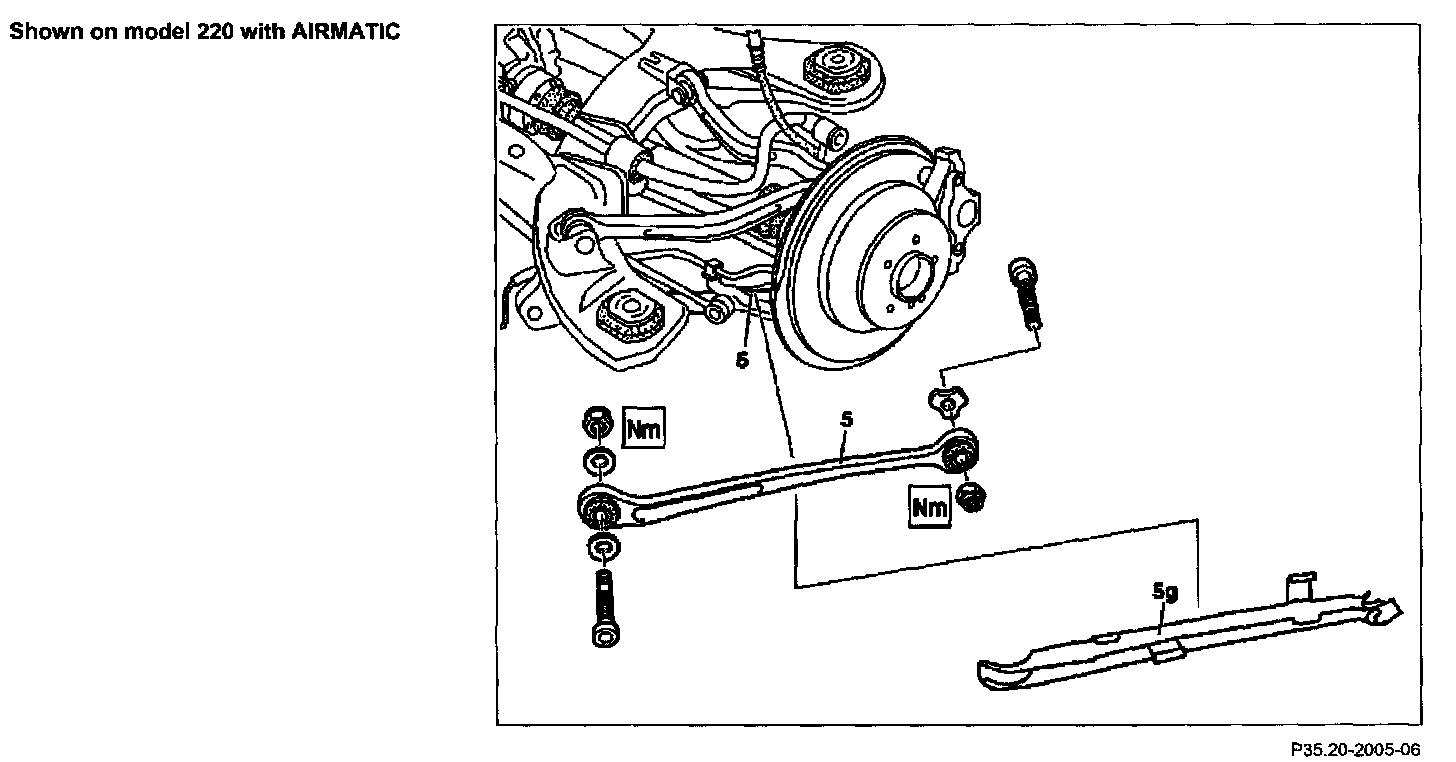 Shown on model 220 with AIRMATIC

5

Nm

5

Nm

5g

P35.20-2005-06