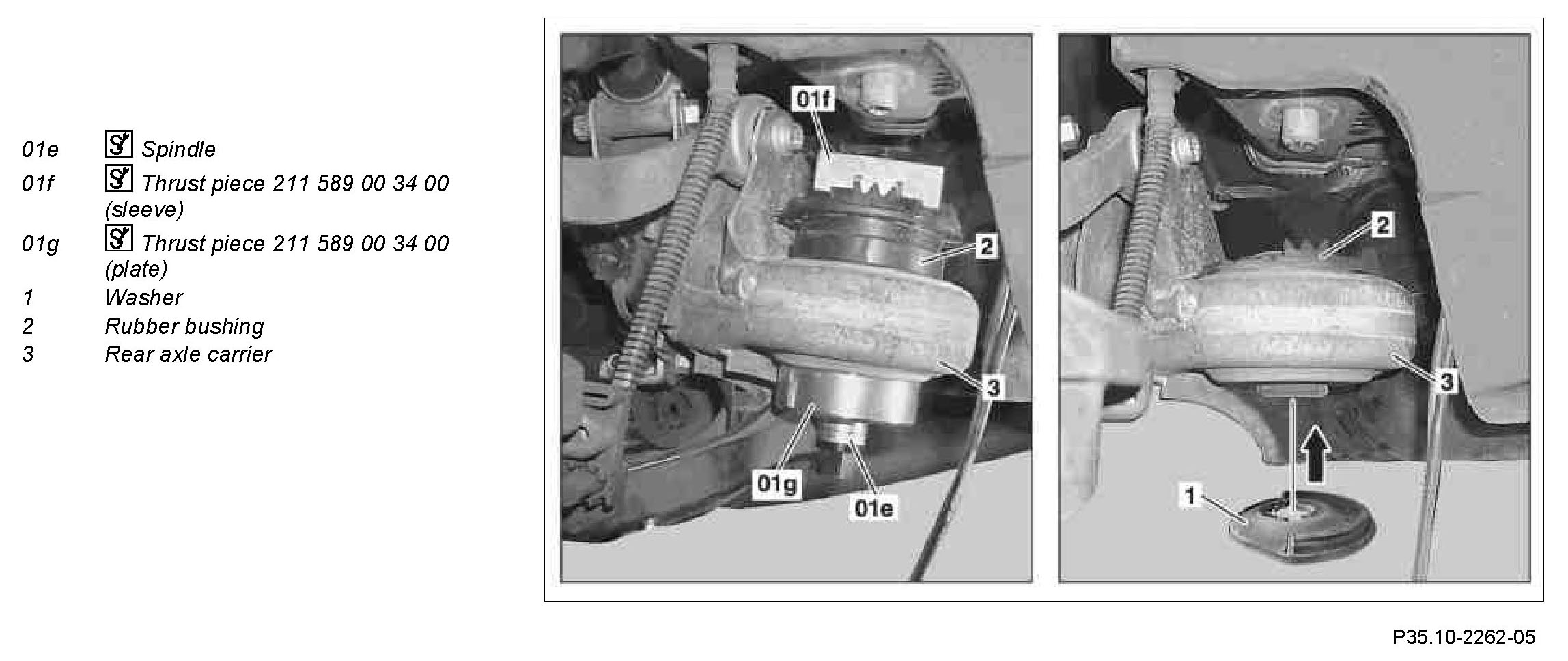 01e Spindle
01f Thrust piece 211 589 00 34 00 (sleeve)
01g Thrust piece 211 589 00 34 00 (plate)
1 Washer
2 Rubber bushing
3 Rear axle carrier

01f
2
3
01g
01e

2
3
1

P35.10-2262-05