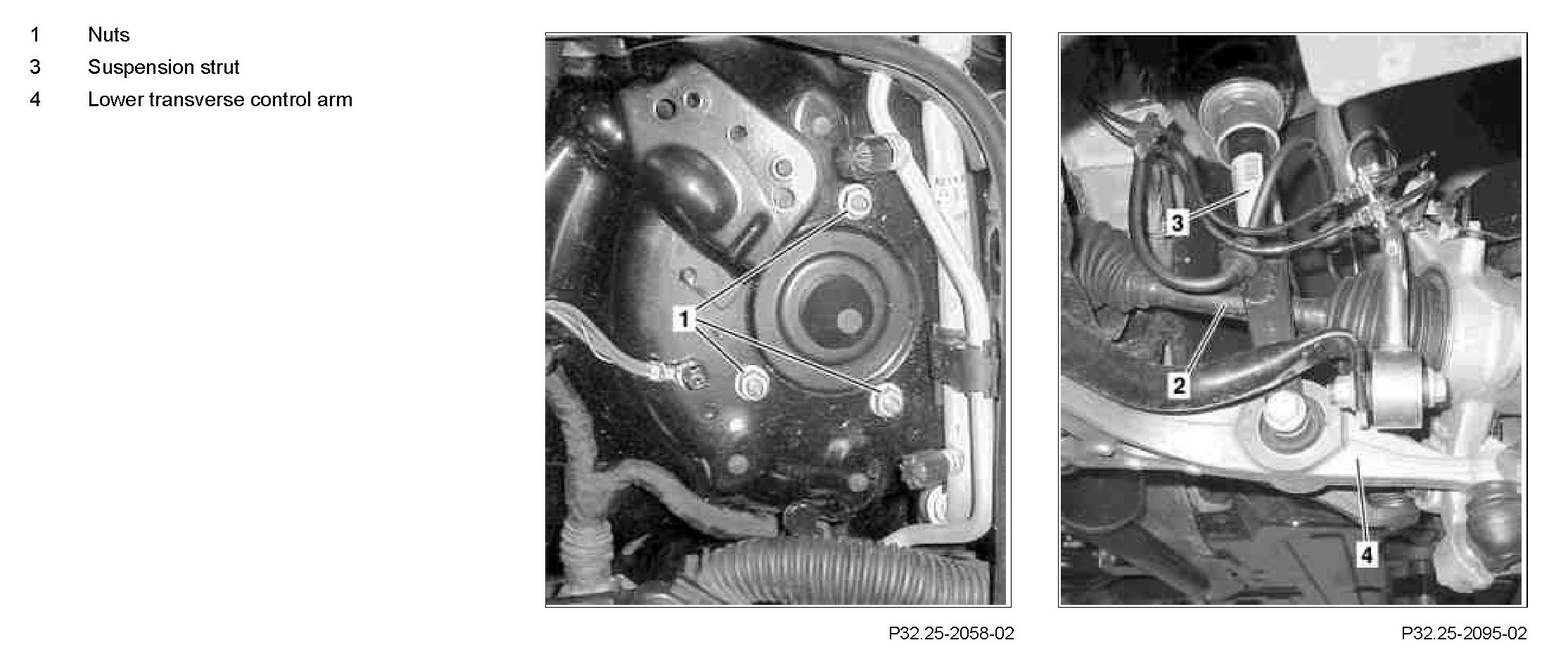 1 Nuts
3 Suspension strut
4 Lower transverse control arm

1

P32.25-2058-02

3

2

4

P32.25-2095-02