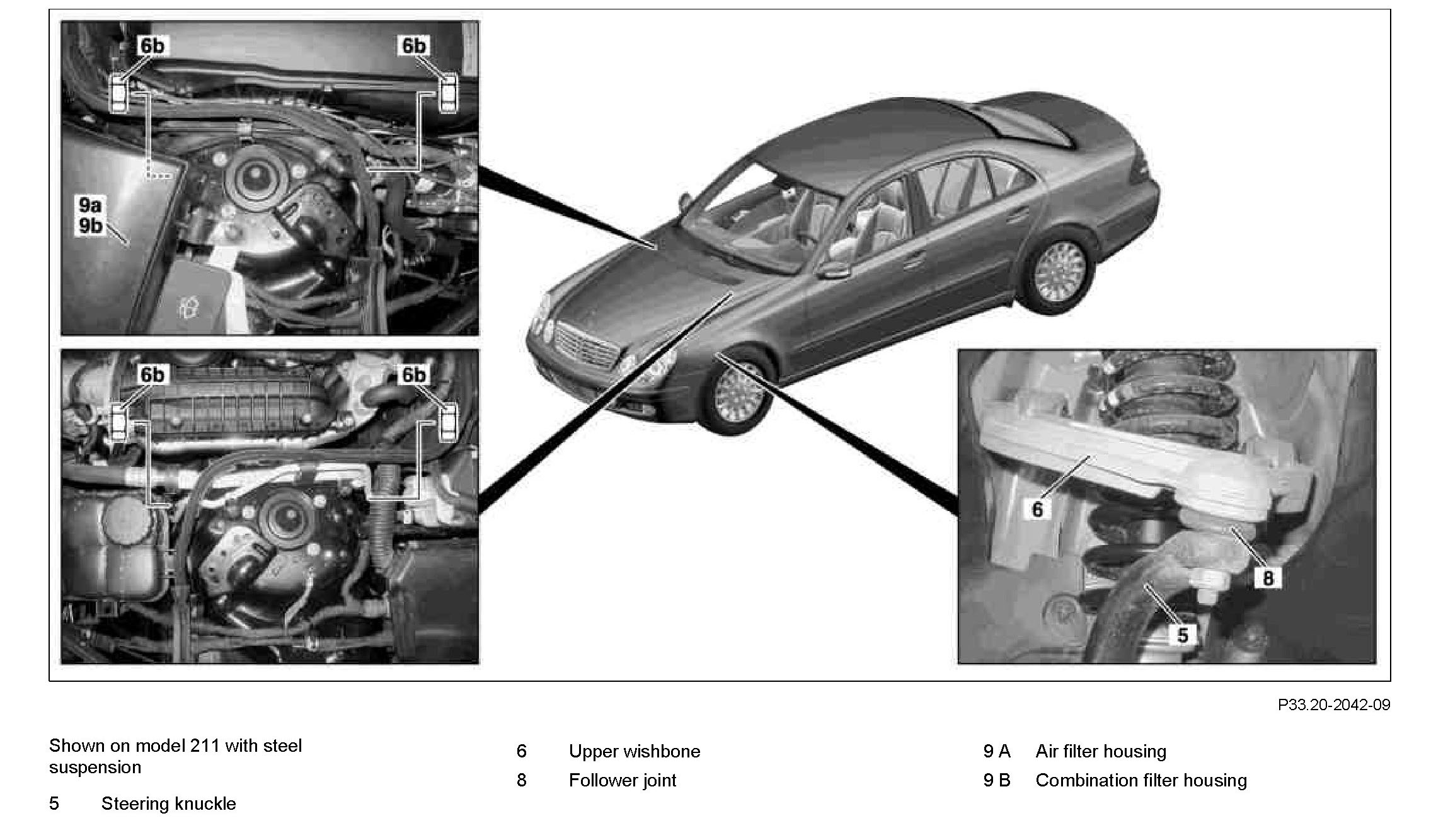 6b
6b
9a
9b
6b
6b
6
8
5

P33.20-2042-09

Shown on model 211 with steel suspension

5 Steering knuckle

6 Upper wishbone

8 Follower joint

9 A Air filter housing

9 B Combination filter housing