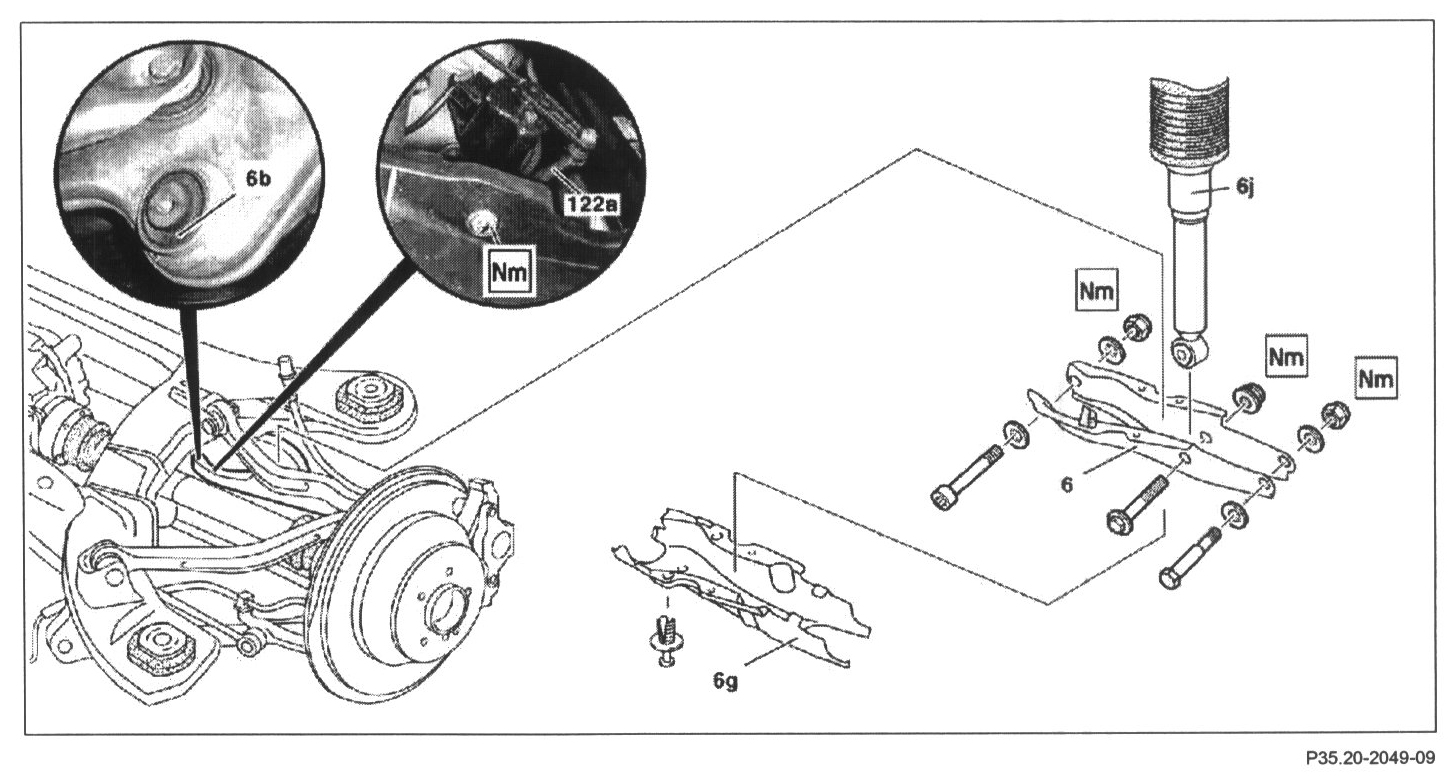 6b
122a
Nm
6j
Nm
Nm
Nm
6
6g
P35.20-2049-09