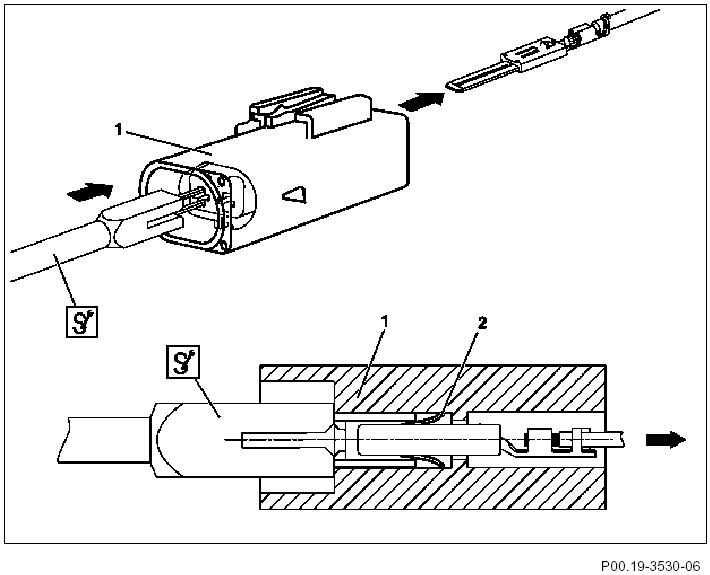 1

1

2

P00.19-3530-06