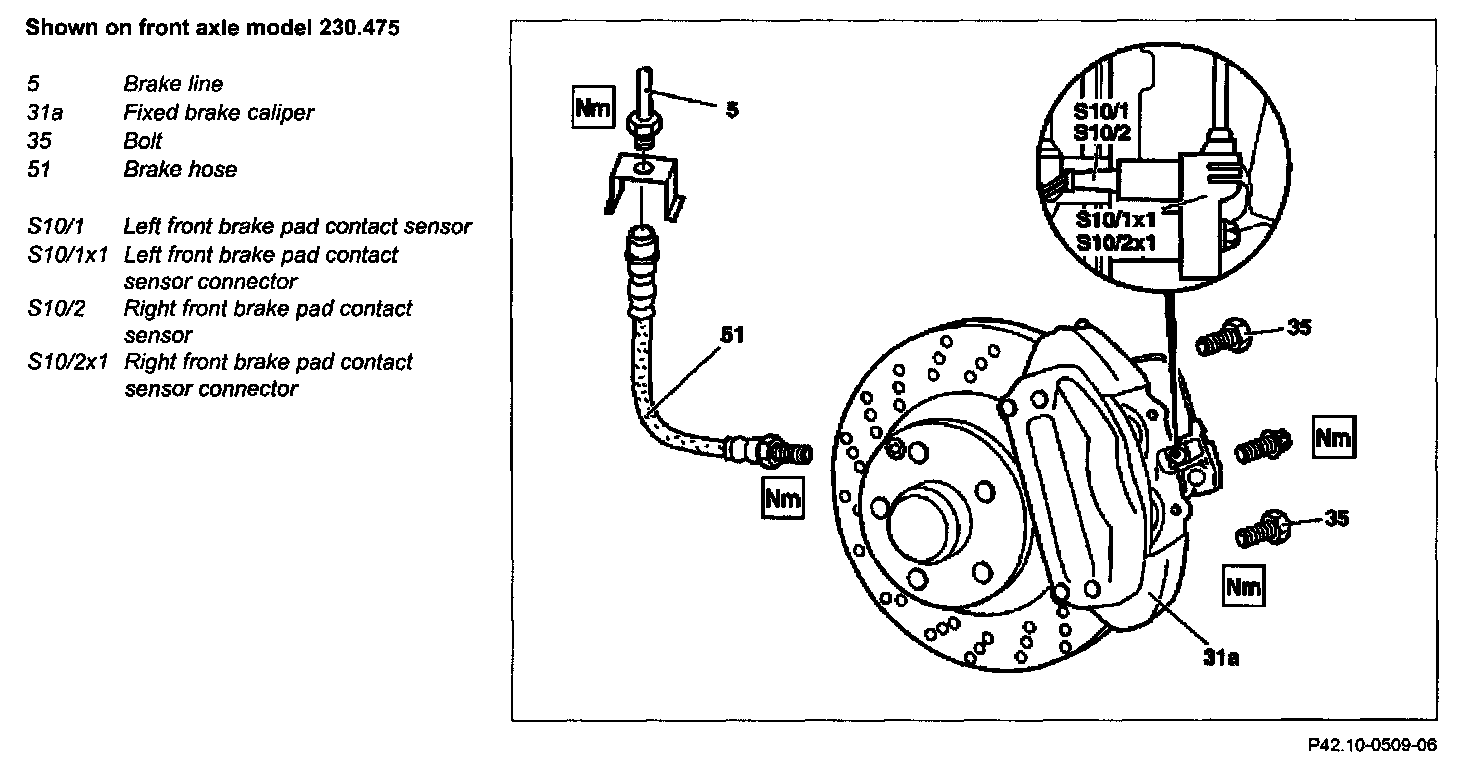 Shown on front axle model 230.475

5 Brake line
31a Fixed brake caliper
35 Bolt
51 Brake hose

S10/1 Left front brake pad contact sensor
S10/1x1 Left front brake pad contact sensor connector
S10/2 Right front brake pad contact sensor
S10/2x1 Right front brake pad contact sensor connector

Nm
5
S10/1
S10/2
S10/1x1
S10/2x1
51
35
Nm
Nm
35
Nm
31a

P42.10-0509-06