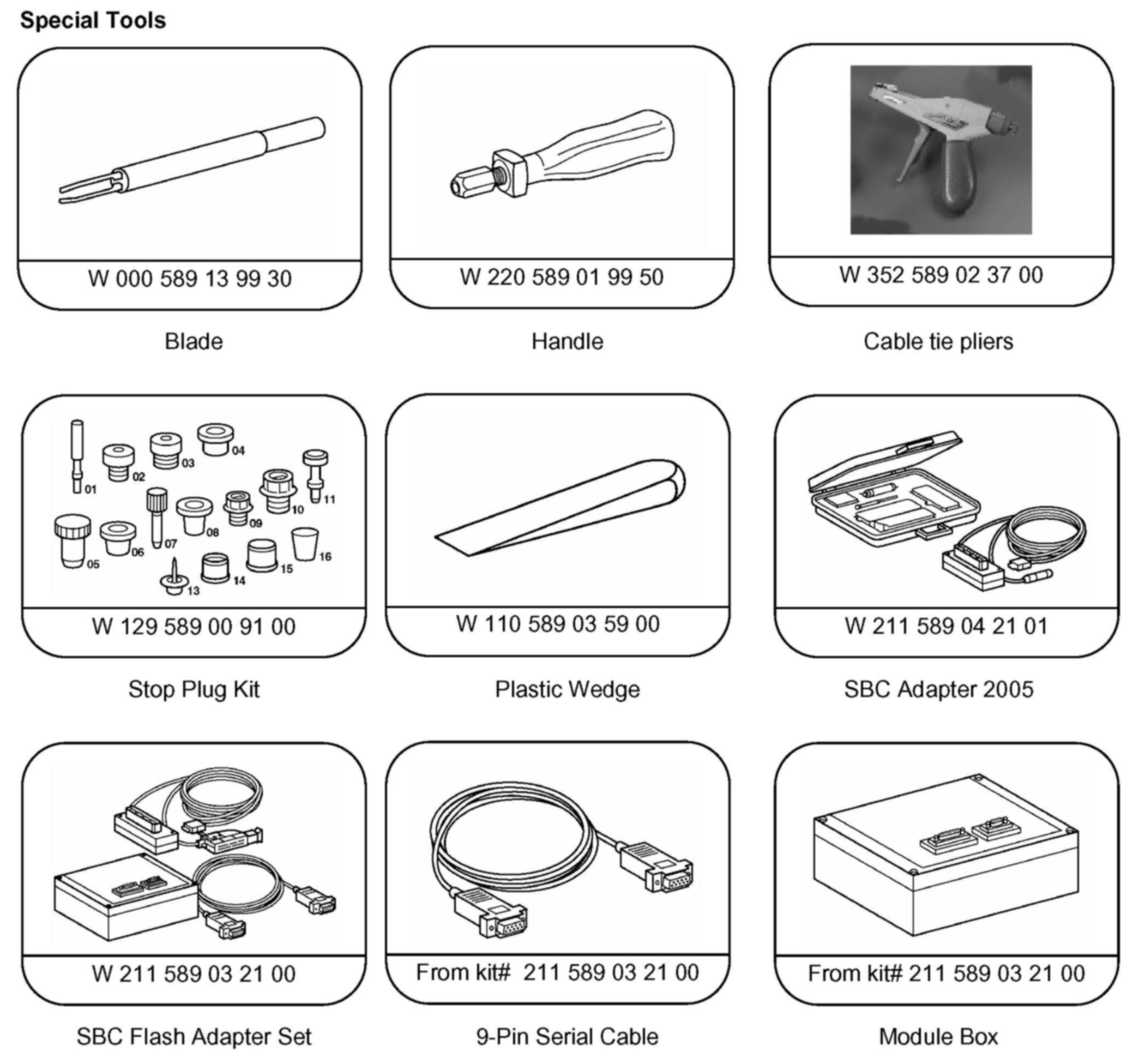 Special Tools

W 000 589 13 99 30

Blade

W 220 589 01 99 50

Handle

W 352 589 02 37 00

Cable tie pliers

01 02 03 04 05 06 07 08 09 10 11 13 14 15 16

W 129 589 00 91 00

Stop Plug Kit

W 110 589 03 59 00

Plastic Wedge

W 211 589 04 21 01

SBC Adapter 2005

W 211 589 03 21 00

SBC Flash Adapter Set

From kit# 211 589 03 21 00

9-Pin Serial Cable

From kit# 211 589 03 21 00

Module Box