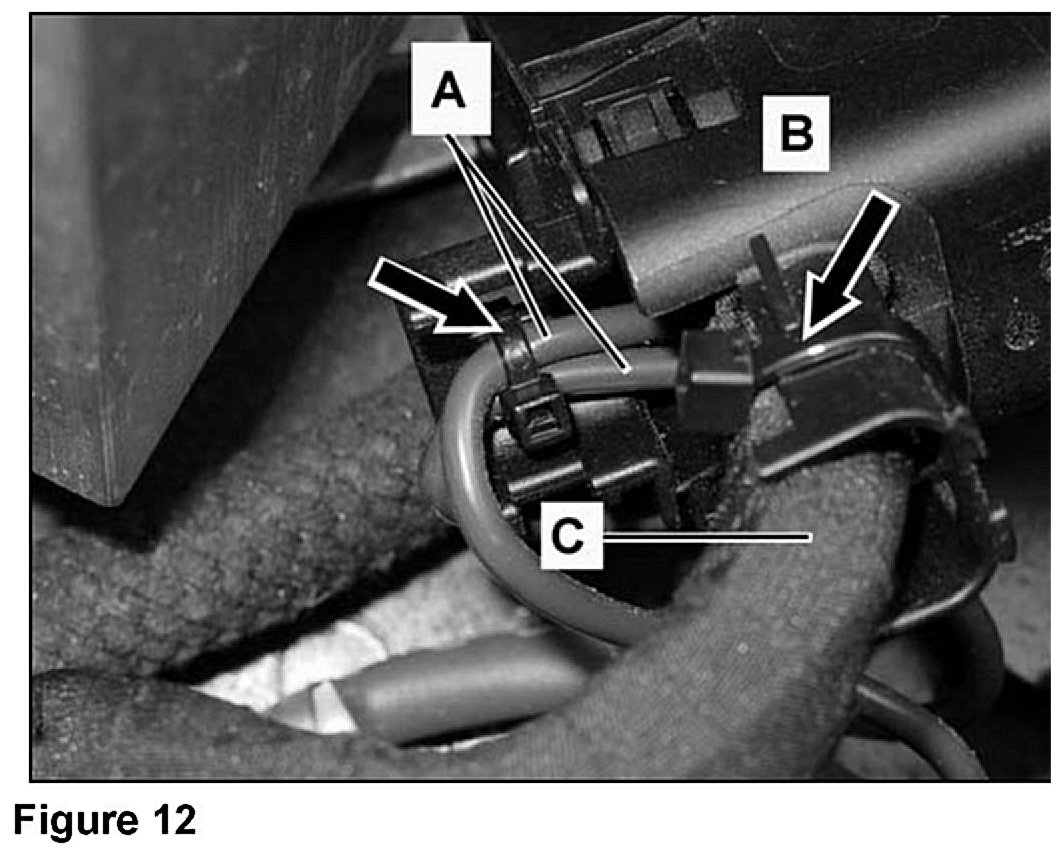 A
B
C
Figure 12