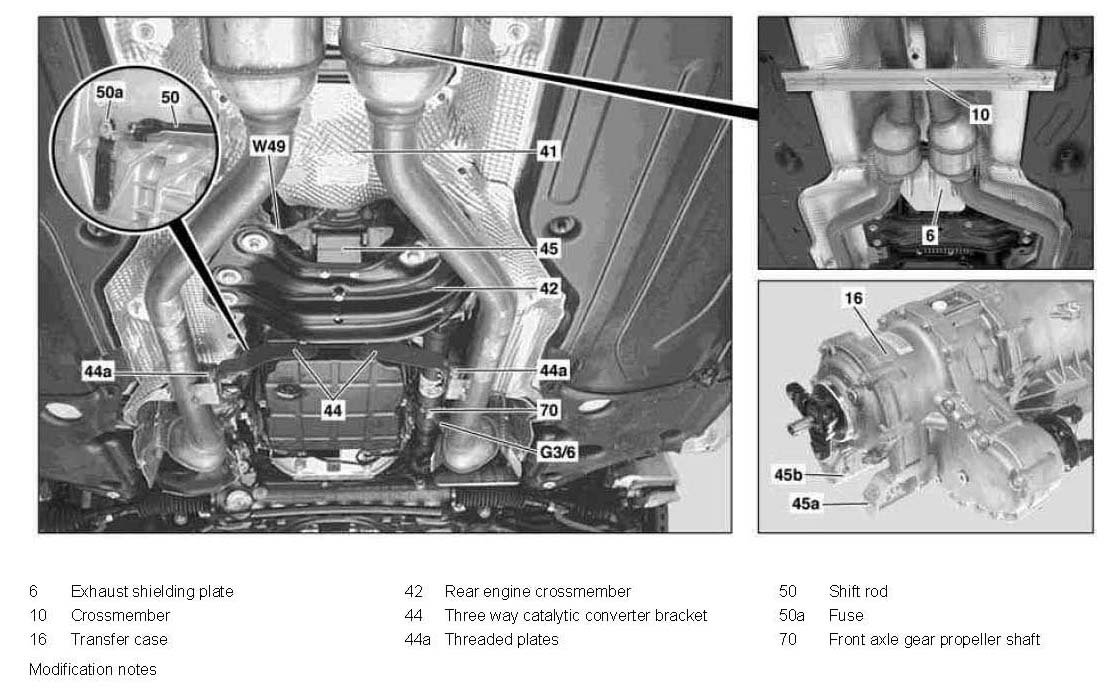 50a
50
W49
41
45
42
44a
44a
44
70
G3/6
10
6
16
45b
45a

6 Exhaust shielding plate
10 Crossmember
16 Transfer case

42 Rear engine crossmember
44 Three way catalytic converter bracket
44a Threaded plates

50 Shift rod
50a Fuse
70 Front axle gear propeller shaft

Modification notes