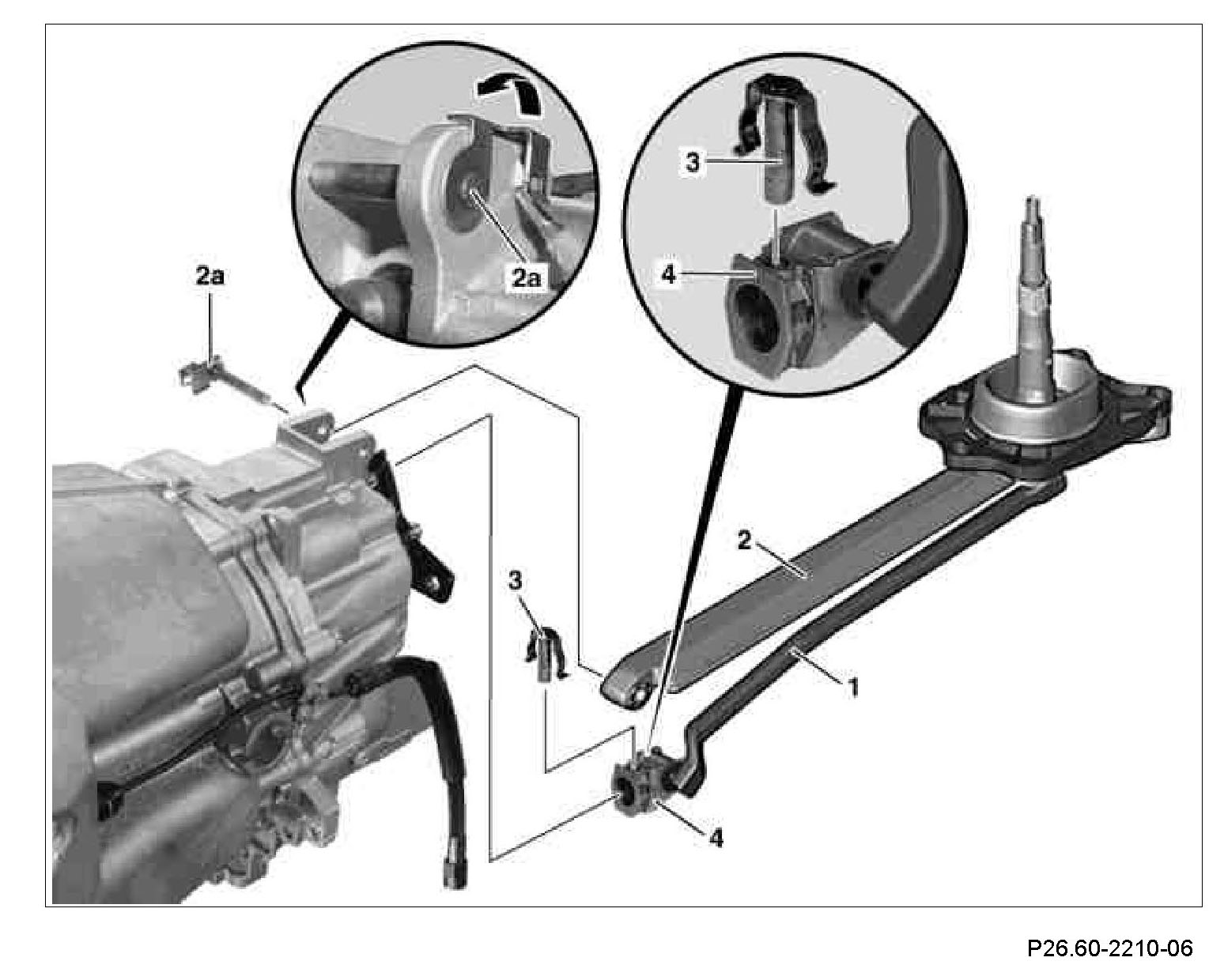 2a
2a
3
4
2
3
1
4
P26.60-2210-06