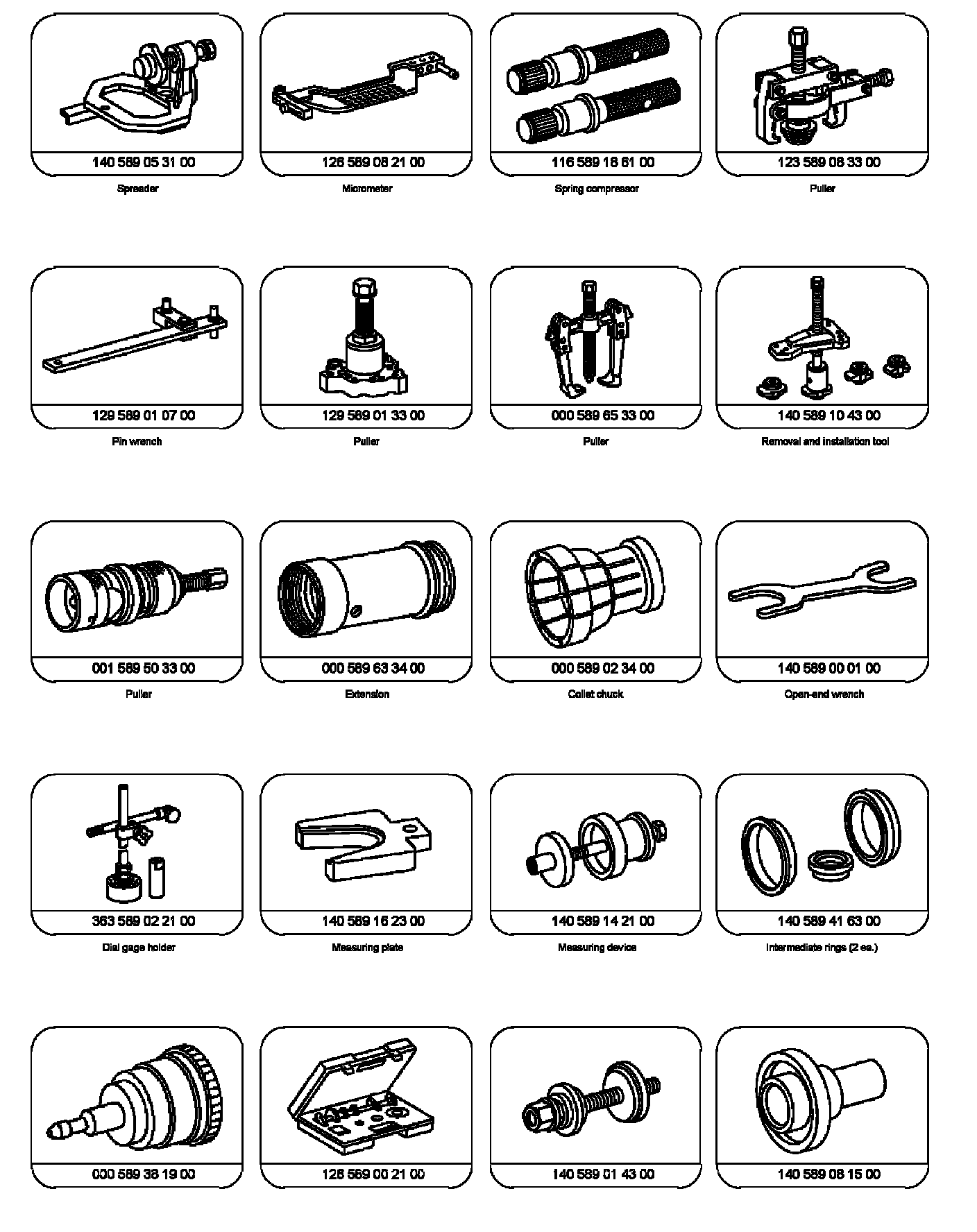 140 589 05 31 00
Spreader

126 589 08 21 00
Micrometer

116 589 16 61 00
Spring compressor

123 589 08 33 00
Puller

129 589 01 07 00
Pin wrench

129 589 01 33 00
Puller

000 589 65 33 00
Puller

140 589 10 43 00
Removal and installation tool

001 589 50 33 00
Puller

000 589 63 34 00
Extension

000 589 02 34 00
Collet chuck

140 589 00 01 00
Open-end wrench

363 589 02 21 00
Dial gage holder

140 589 16 23 00
Measuring plate

140 589 14 21 00
Measuring device

140 589 41 63 00
Intermediate rings (2 ea.)

000 589 38 19 00

126 589 00 21 00

140 589 01 43 00

140 589 08 15 00