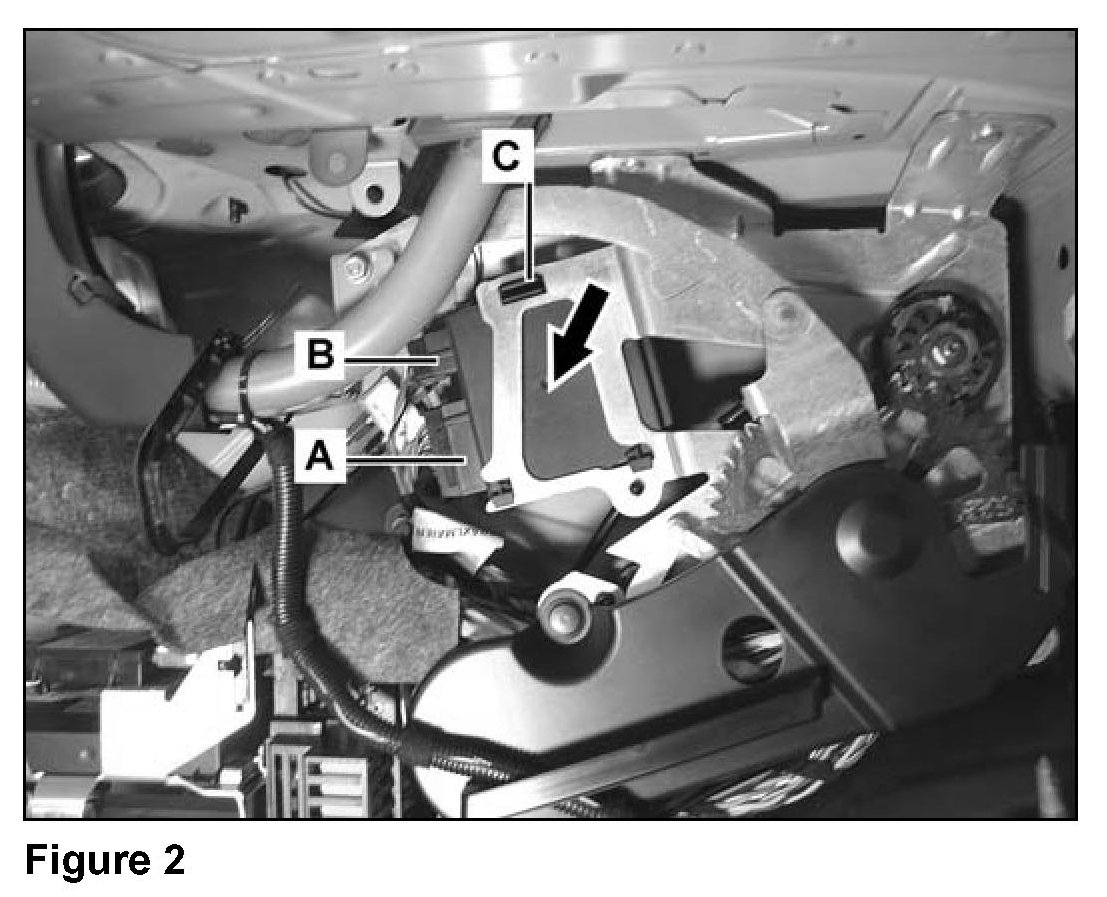 C

B

A

Figure 2