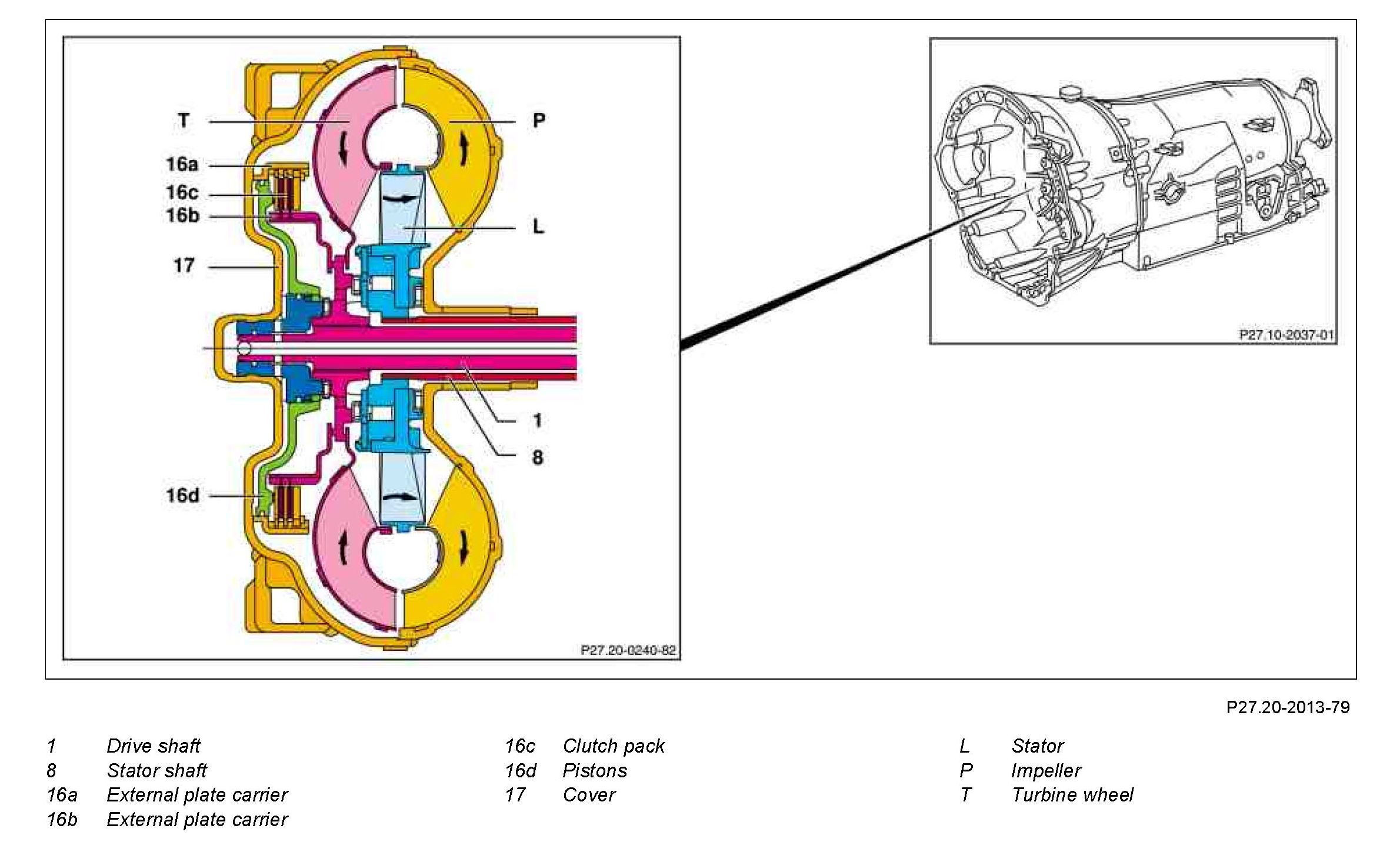 T
P
16a
16c
16b
L
17
1
8
16d
P27.20-0240-82

P27.10-2037-01

P27.20-2013-79

1 Drive shaft
8 Stator shaft
16a External plate carrier
16b External plate carrier

16c Clutch pack
16d Pistons
17 Cover

L Stator
P Impeller
T Turbine wheel