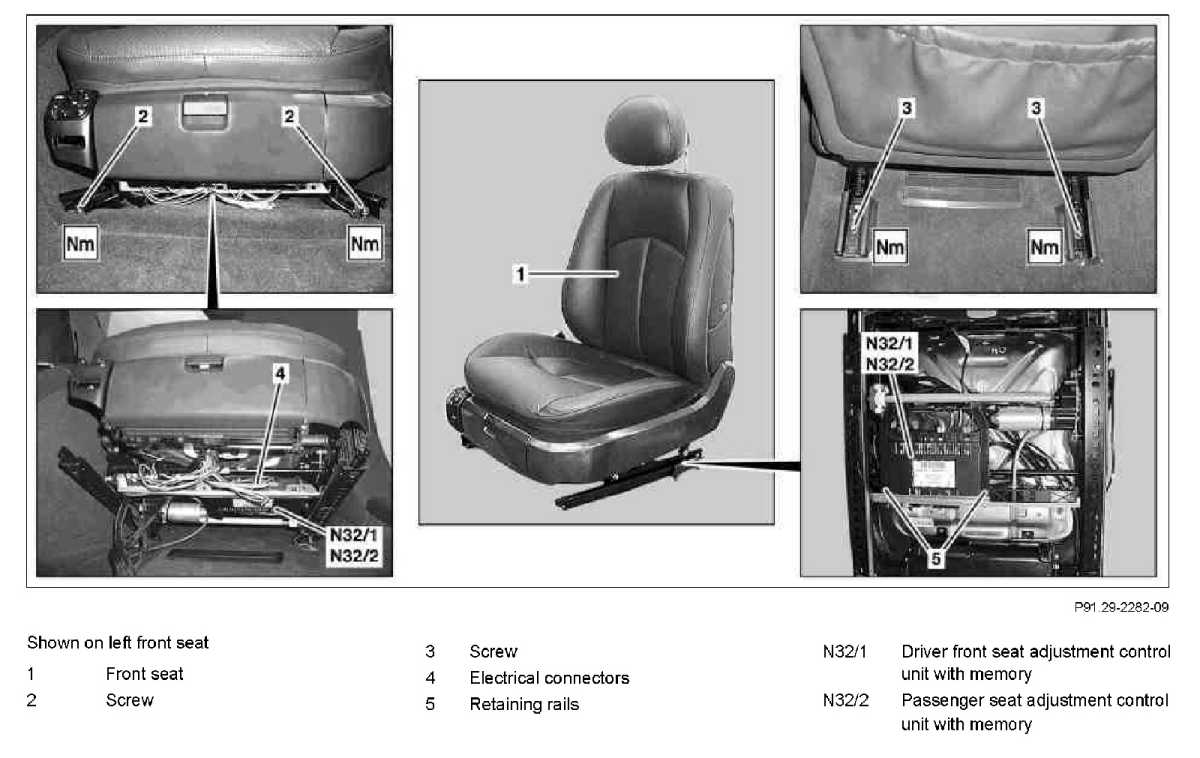 2
2
Nm
Nm
4
N32/1
N32/2
1
3
3
Nm
Nm
N32/1
N32/2
5

P91.29-2282-09

Shown on left front seat

1 Front seat
2 Screw

3 Screw
4 Electrical connectors
5 Retaining rails

N32/1 Driver front seat adjustment control unit with memory
N32/2 Passenger seat adjustment control unit with memory