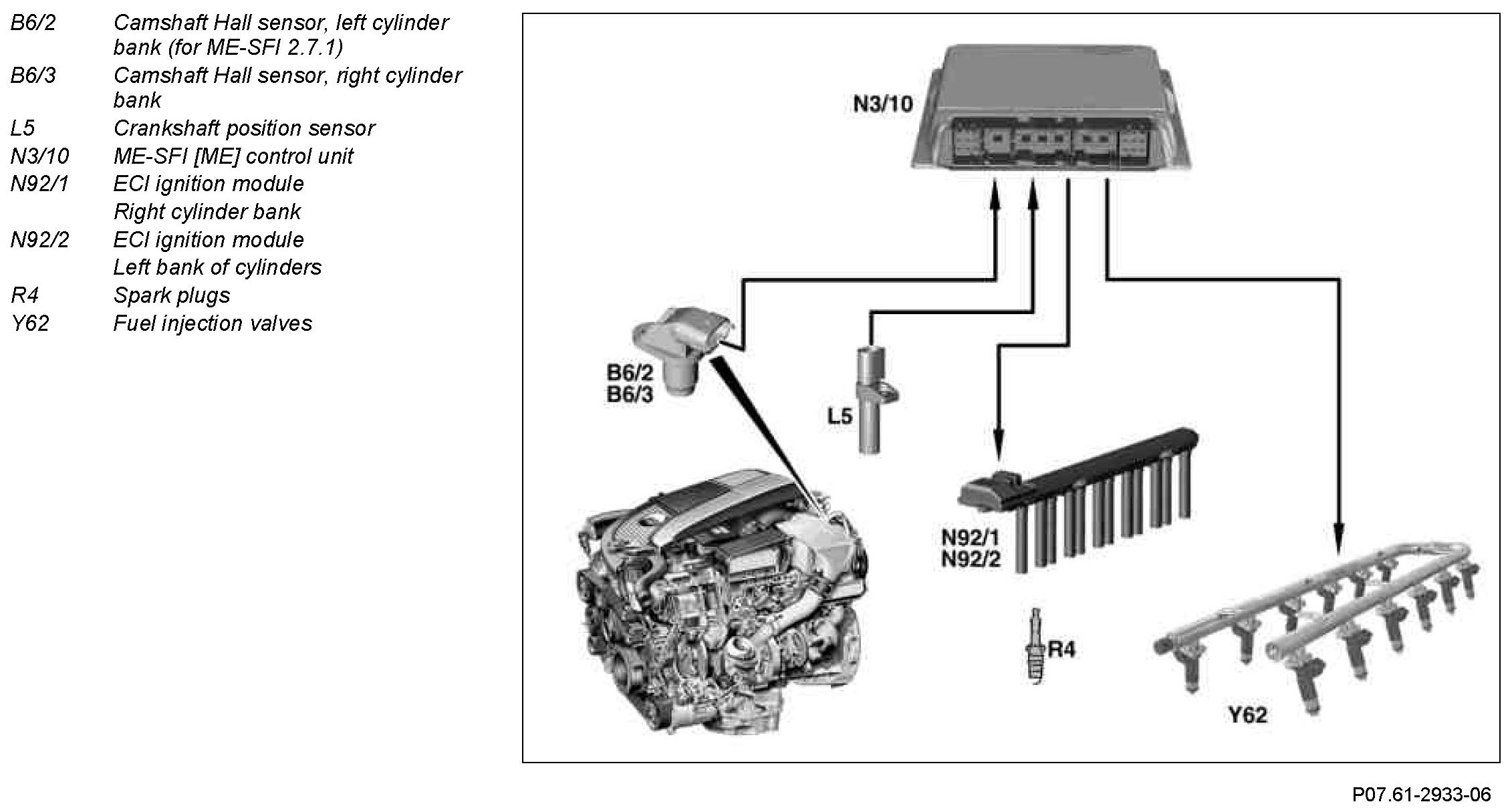 B6/2 Camshaft Hall sensor, left cylinder bank (for ME-SFI 2.7.1)
B6/3 Camshaft Hall sensor, right cylinder bank
L5 Crankshaft position sensor
N3/10 ME-SFI [ME] control unit
N92/1 ECI ignition module Right cylinder bank
N92/2 ECI ignition module Left bank of cylinders
R4 Spark plugs
Y62 Fuel injection valves

N3/10

B6/2
B6/3

L5

N92/1
N92/2

R4

Y62

P07.61-2933-06