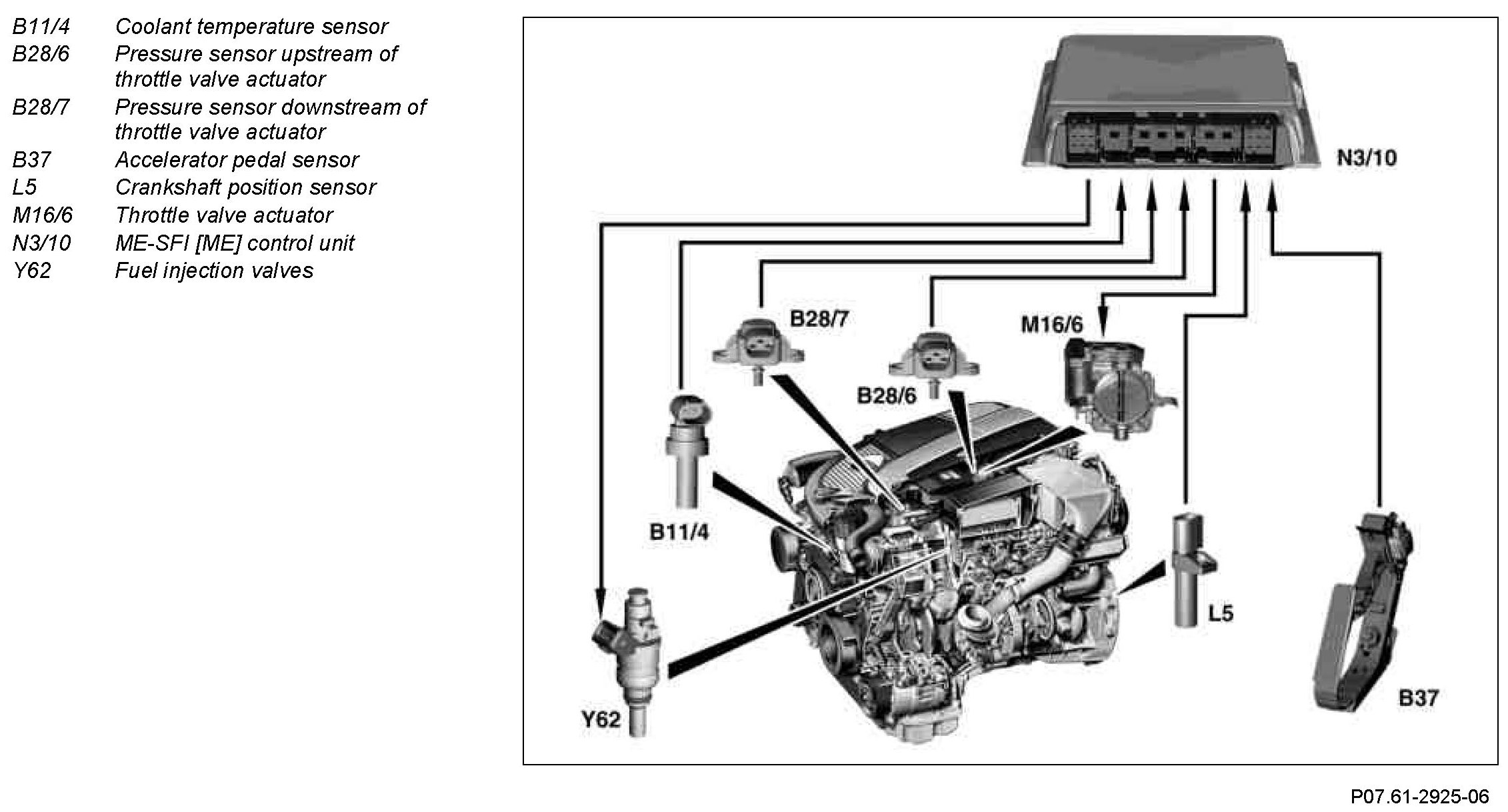 B11/4 Coolant temperature sensor
B28/6 Pressure sensor upstream of throttle valve actuator
B28/7 Pressure sensor downstream of throttle valve actuator
B37 Accelerator pedal sensor
L5 Crankshaft position sensor
M16/6 Throttle valve actuator
N3/10 ME-SFI [ME] control unit
Y62 Fuel injection valves

N3/10

B28/7

M16/6

B28/6

B11/4

L5

Y62

B37

P07.61-2925-06