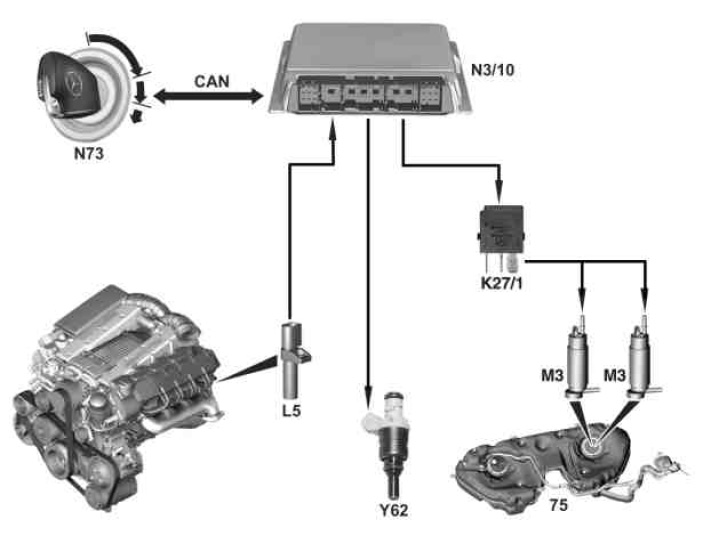 CAN
N3/10
N73
K27/1
M3
M3
L5
Y62
75