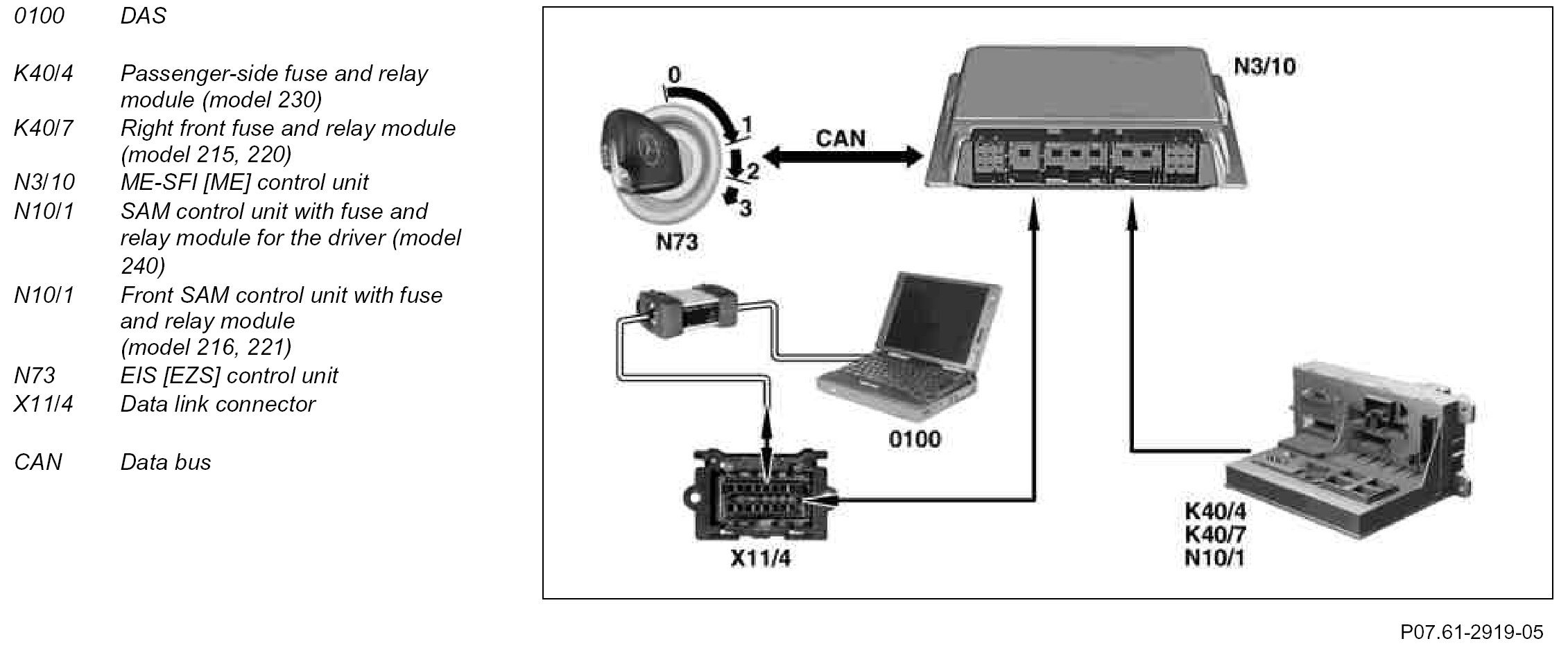 0100 DAS

K40/4 Passenger-side fuse and relay module (model 230)
K40/7 Right front fuse and relay module (model 215, 220)
N3/10 ME-SFI [ME] control unit
N10/1 SAM control unit with fuse and relay module for the driver (model 240)
N10/1 Front SAM control unit with fuse and relay module (model 216, 221)
N73 EIS [EZS] control unit
X11/4 Data link connector

CAN Data bus

0
1
2
3
N73
CAN
N3/10
0100
X11/4
K40/4
K40/7
N10/1

P07.61-2919-05