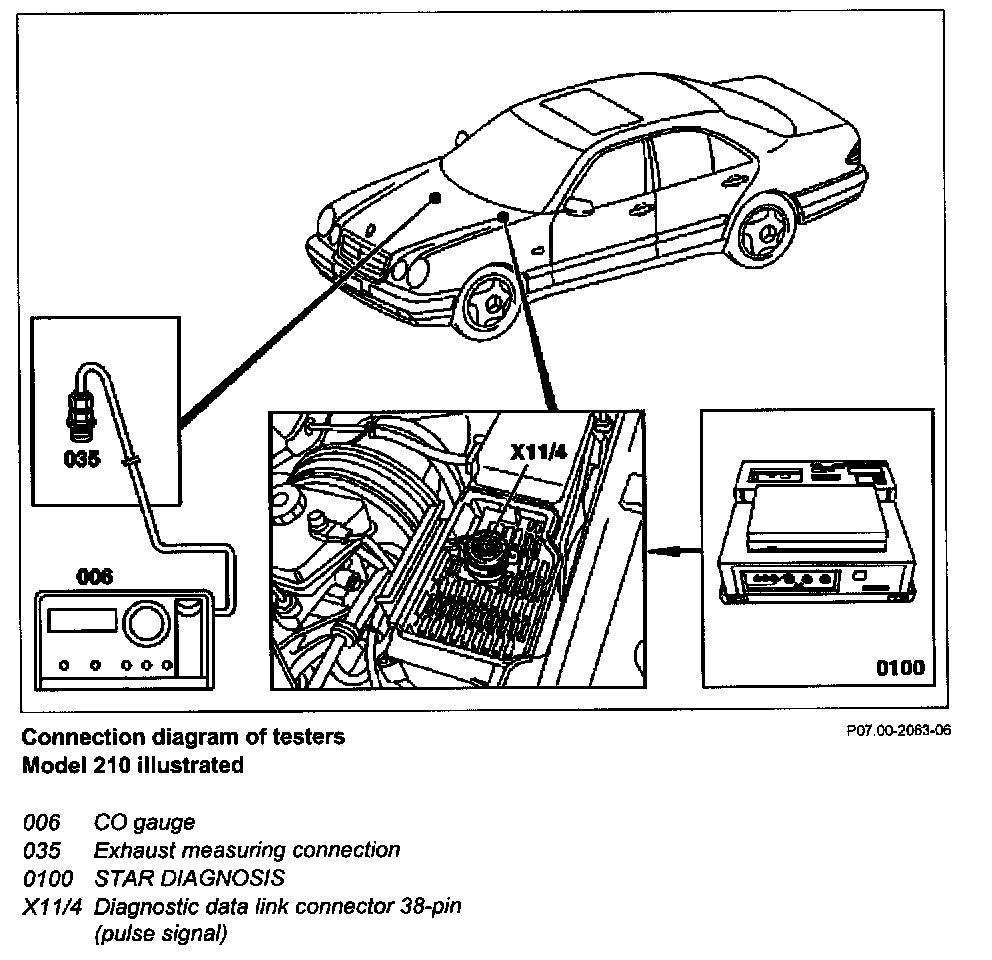 035

006

X11/4

0100

Connection diagram of testers
Model 210 illustrated

P07.00-2063-06

006 CO gauge
035 Exhaust measuring connection
0100 STAR DIAGNOSIS
X11/4 Diagnostic data link connector 38-pin (pulse signal)