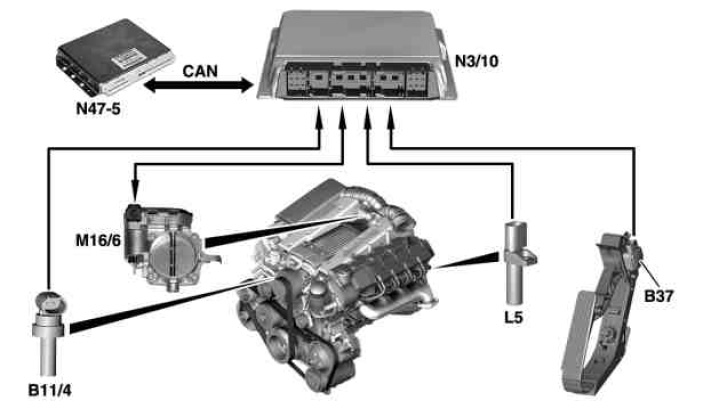 CAN
N3/10
N47-5
M16/6
L5
B37
B11/4