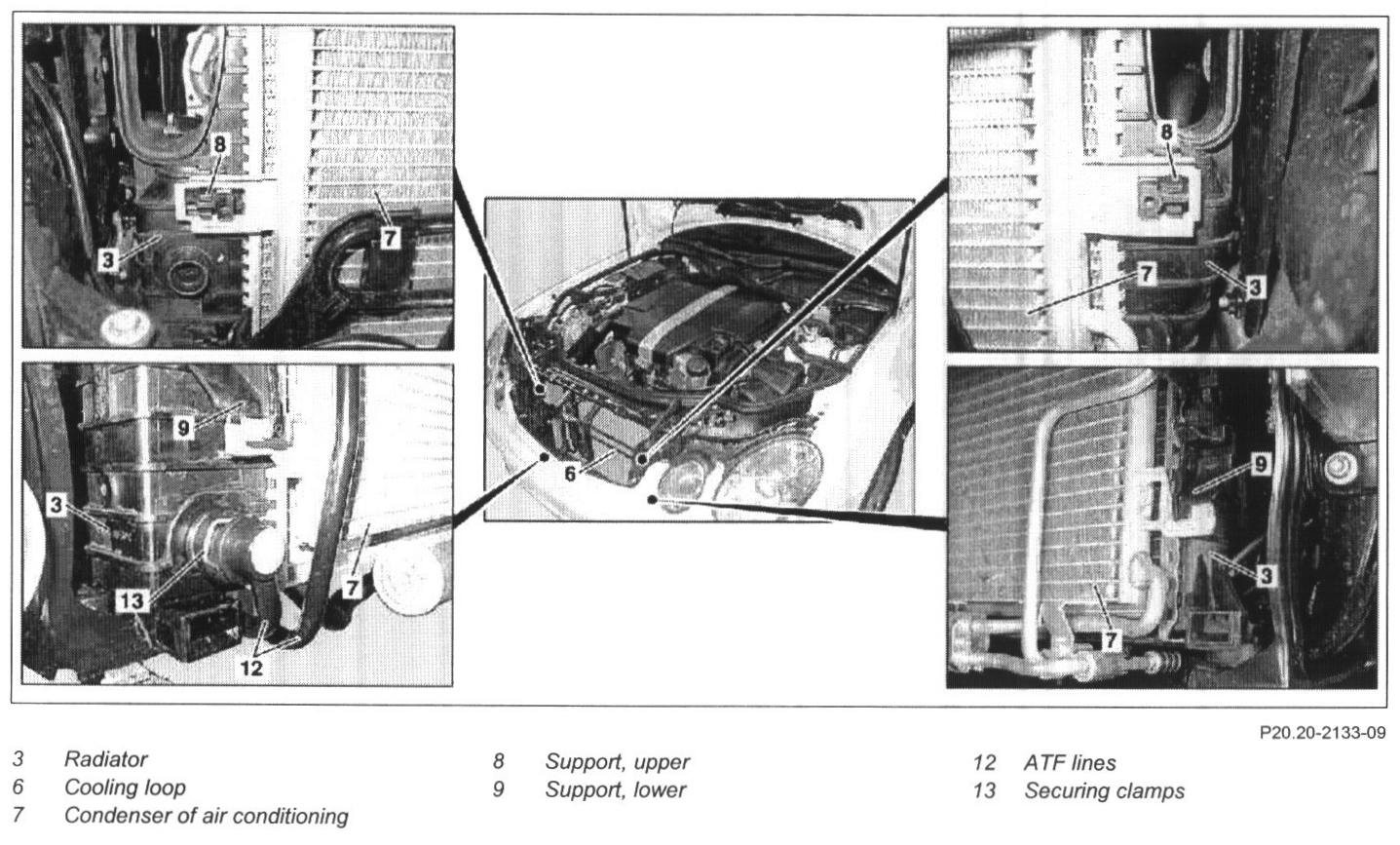 8
7
3

9
3
13
7
12

6

8
7
3

9
3
7

P20.20-2133-09

3 Radiator
6 Cooling loop
7 Condenser of air conditioning

8 Support, upper
9 Support, lower

12 ATF lines
13 Securing clamps