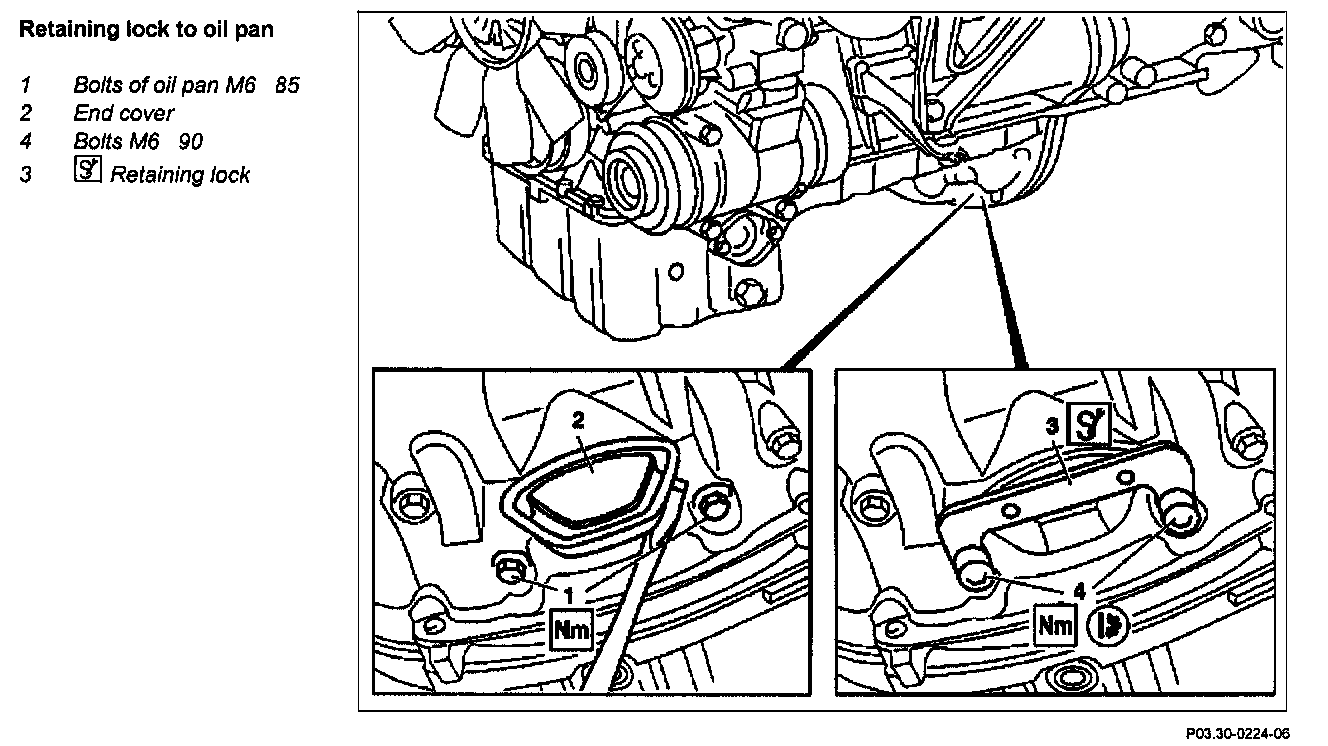 Retaining lock to oil pan

1 Bolts of oil pan M6 85
2 End cover
4 Bolts M6 90
3 Retaining lock

2
1
Nm
3
4
Nm

P03.30-0224-06