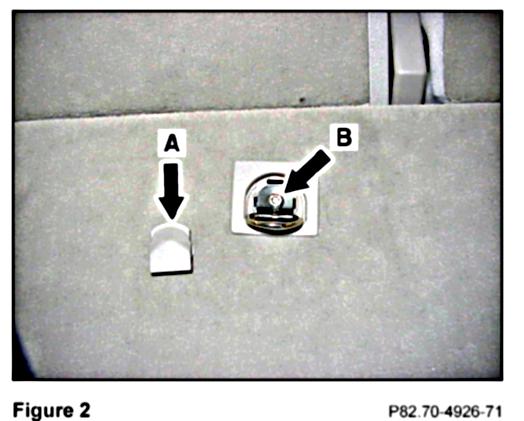 A

B

Figure 2

P82.70-4926-71