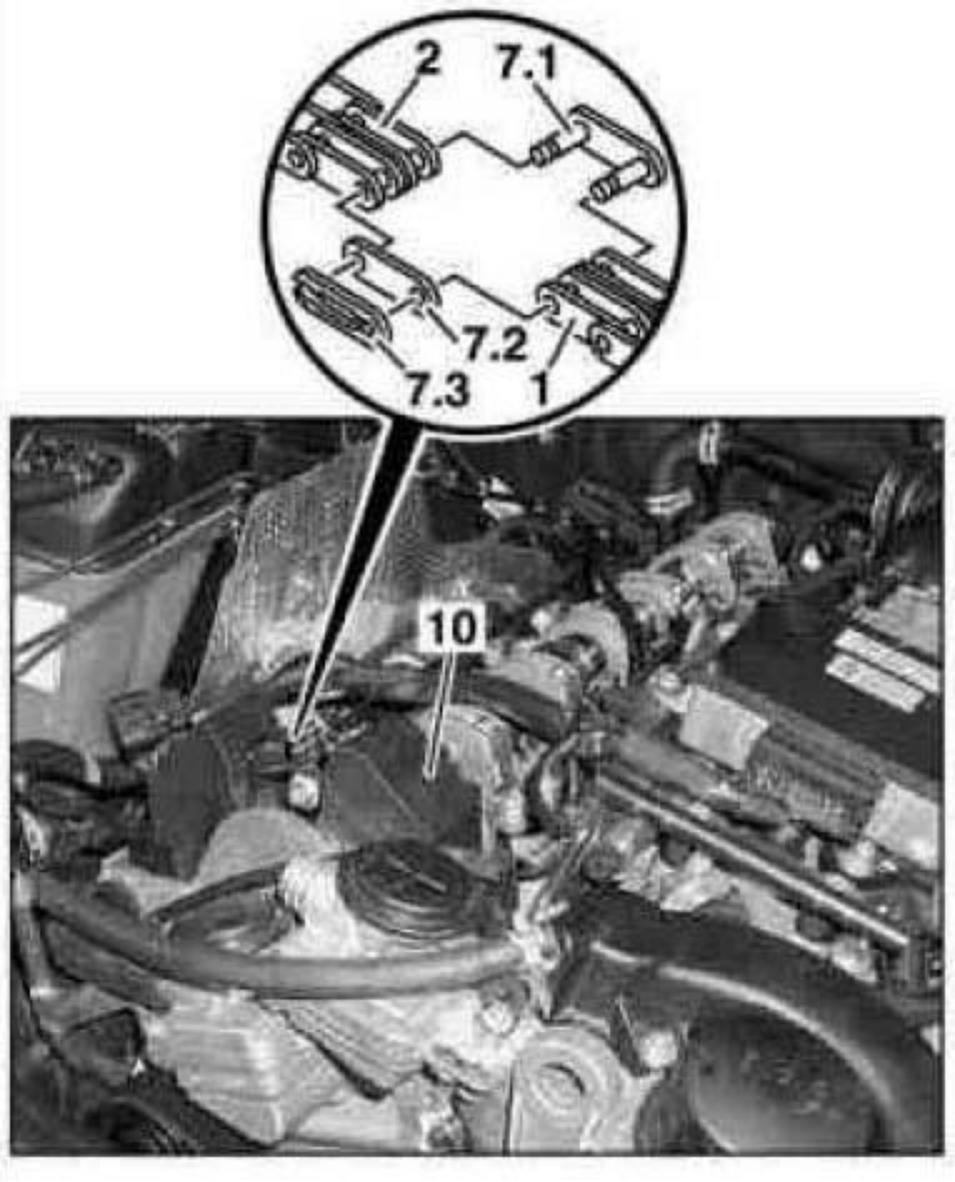 2
7.1
7.2
7.3
1
10