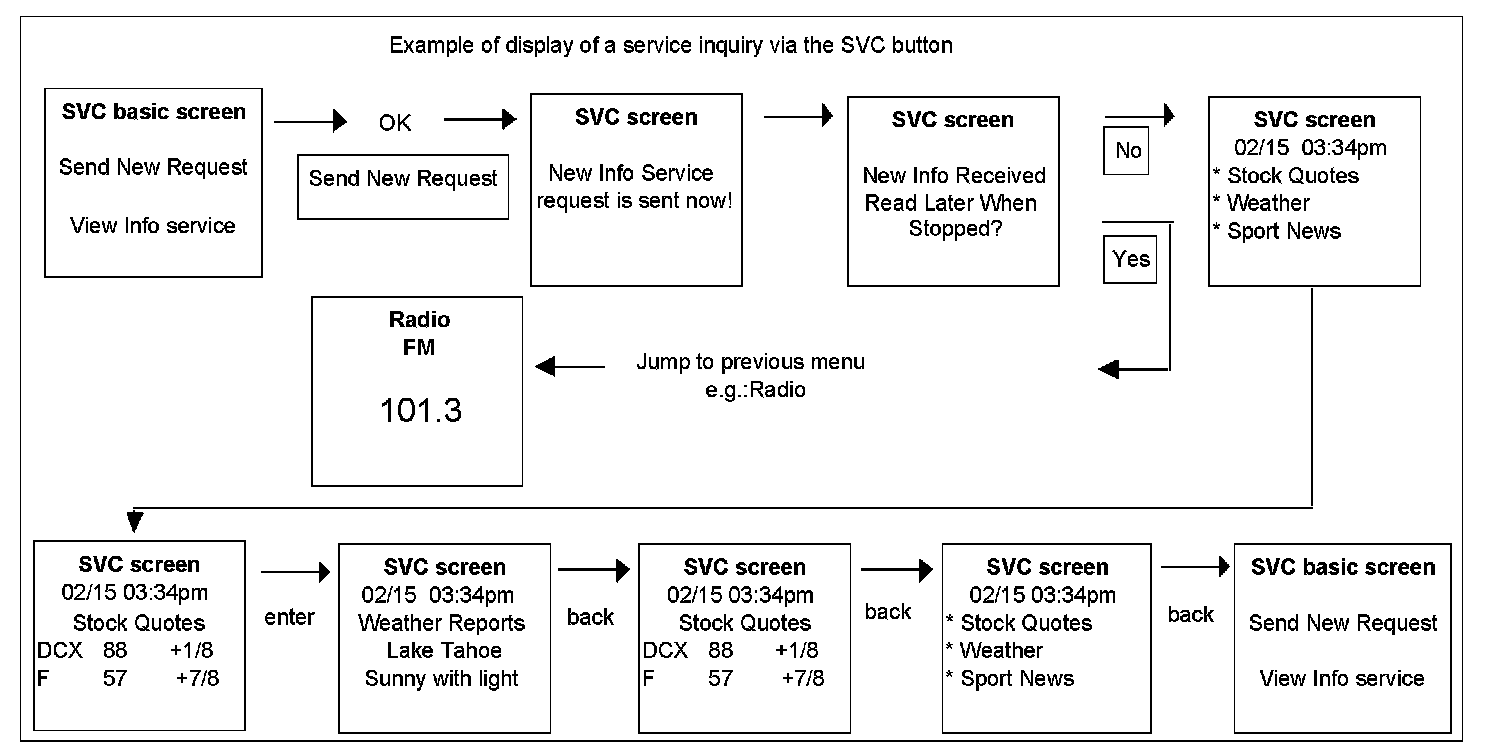 Example of display of a service inquiry via the SVC button

SVC basic screen
Send New Request
View Info service

OK

Send New Request

SVC screen
New Info Service request is sent now!

SVC screen
New Info Received Read Later When Stopped?

No

Yes

SVC screen
02/15 03:34pm
* Stock Quotes
* Weather
* Sport News

Radio
FM
101.3

Jump to previous menu
e.g.:Radio

SVC screen
02/15 03:34pm
Stock Quotes
DCX 88 +1/8
F 57 +7/8

enter

SVC screen
02/15 03:34pm
Weather Reports
Lake Tahoe
Sunny with light

back

SVC screen
02/15 03:34pm
Stock Quotes
DCX 88 +1/8
F 57 +7/8

back

SVC screen
02/15 03:34pm
* Stock Quotes
* Weather
* Sport News

back

SVC basic screen
Send New Request
View Info service