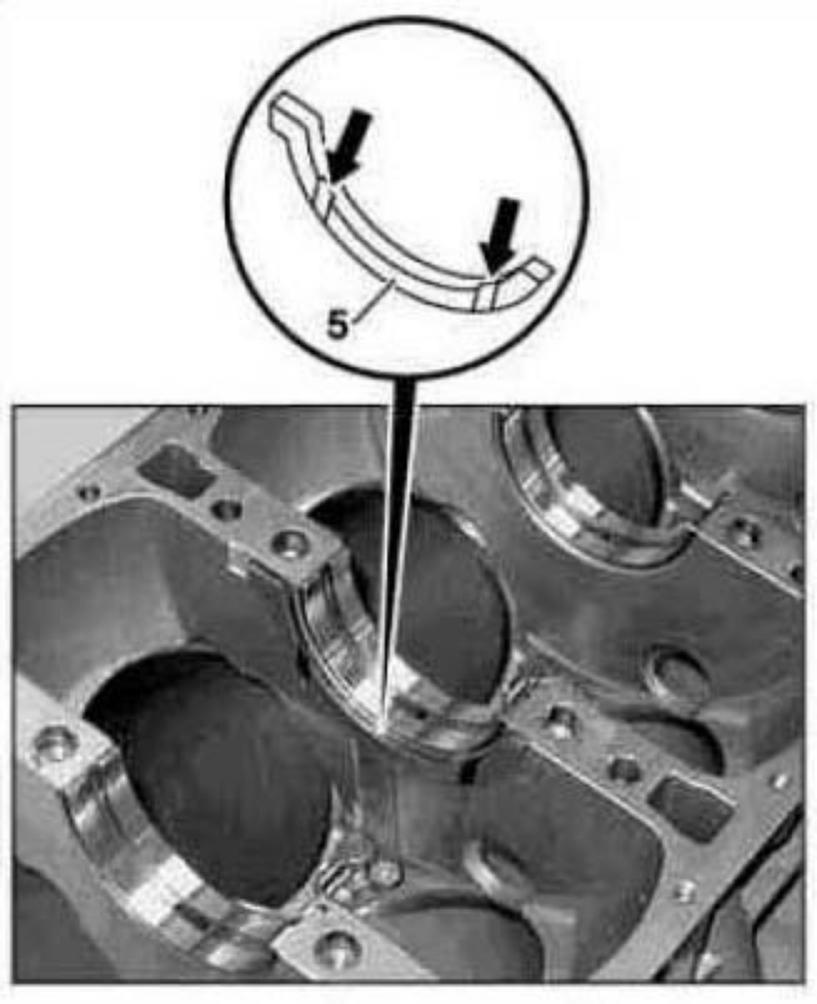 5