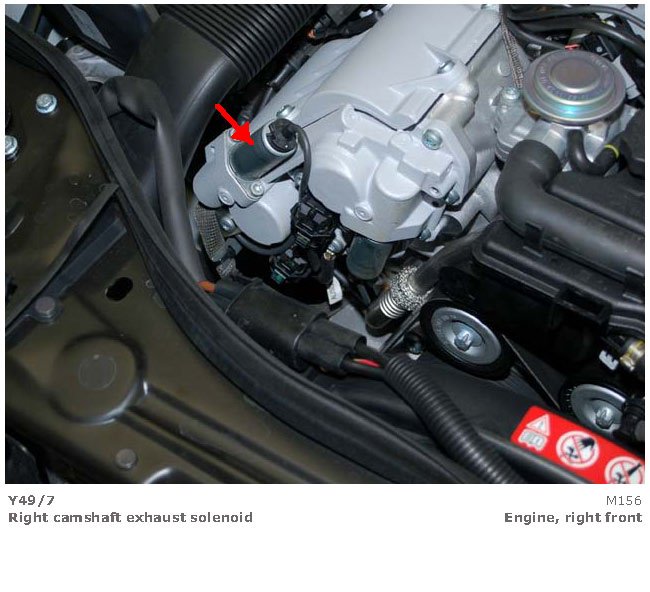 Y49/7
Right camshaft exhaust solenoid

M156
Engine, right front