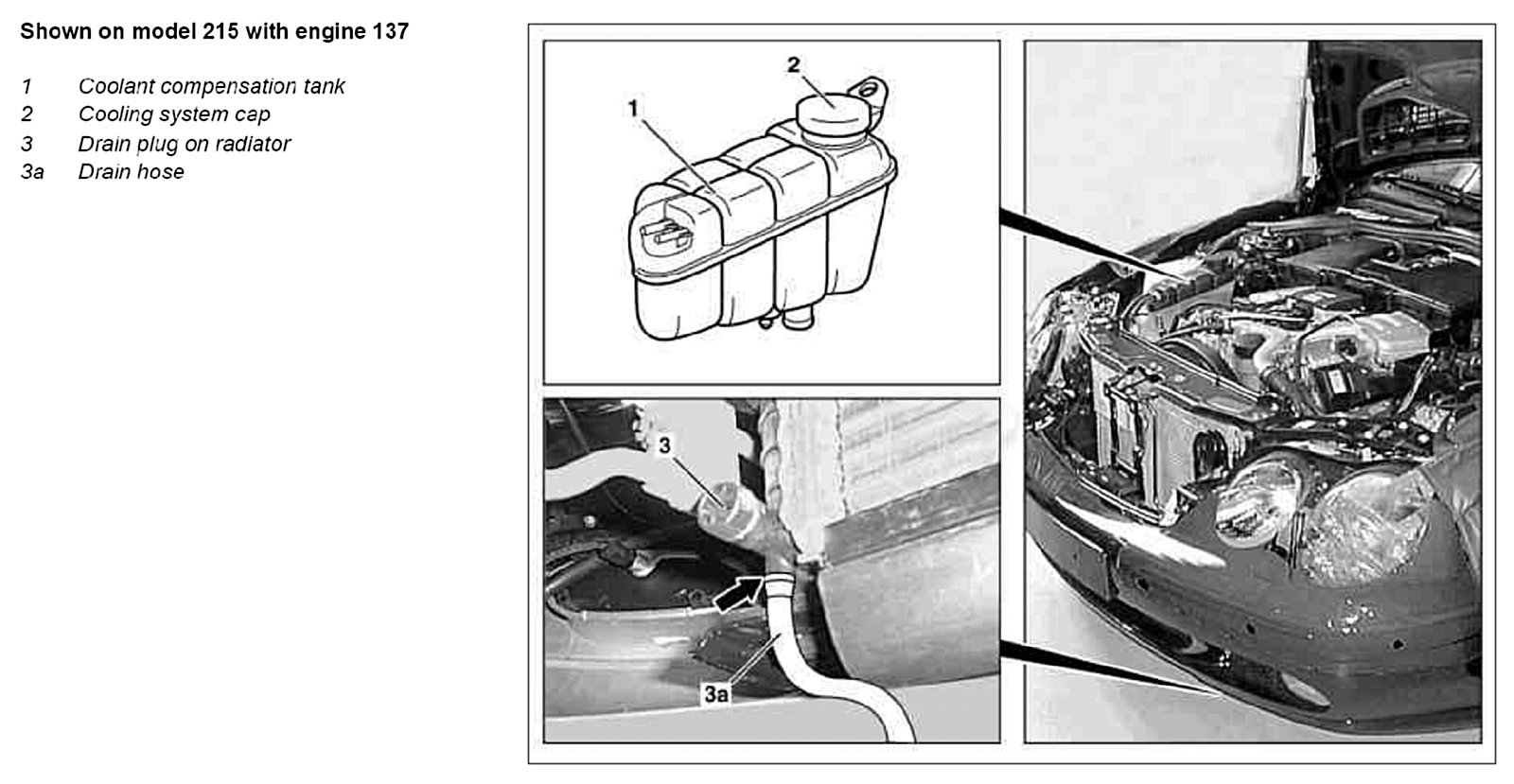 Shown on model 215 with engine 137

1 Coolant compensation tank
2 Cooling system cap
3 Drain plug on radiator
3a Drain hose

2
1
3
3a