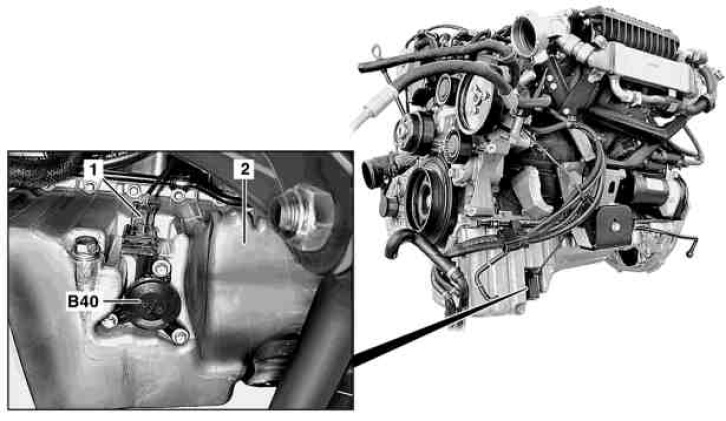 1
2
B40