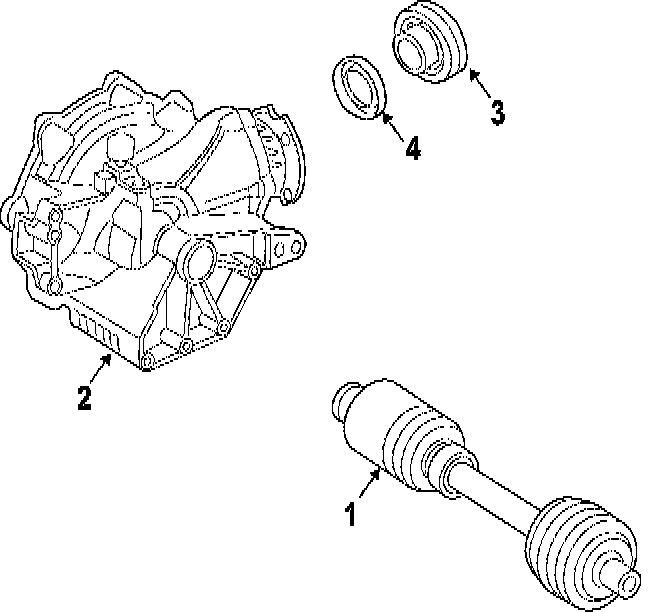 3
4
2
1