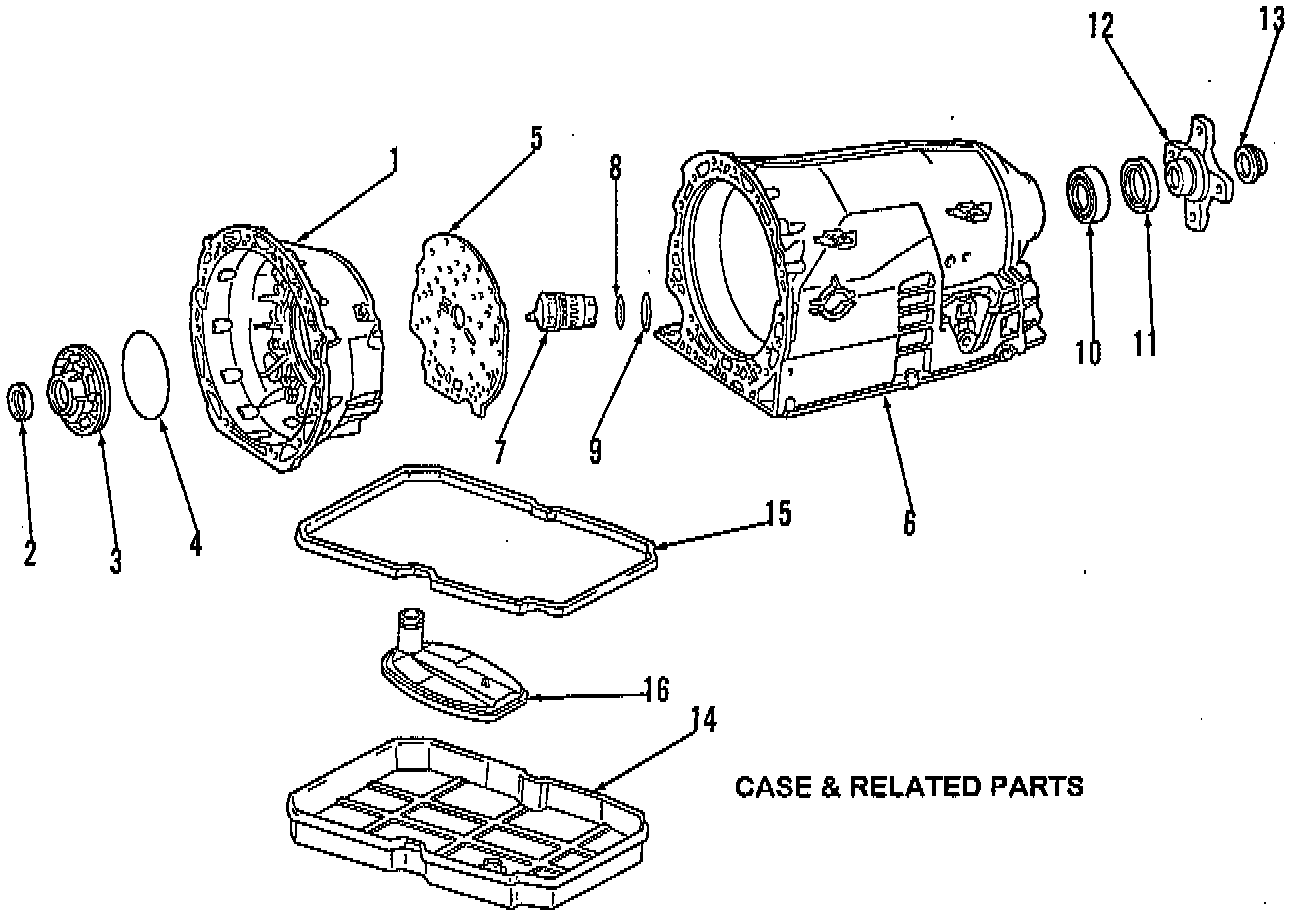 12
13
1
5
8
10
11
2
3
4
7
9
6
15
16
14
CASE & RELATED PARTS