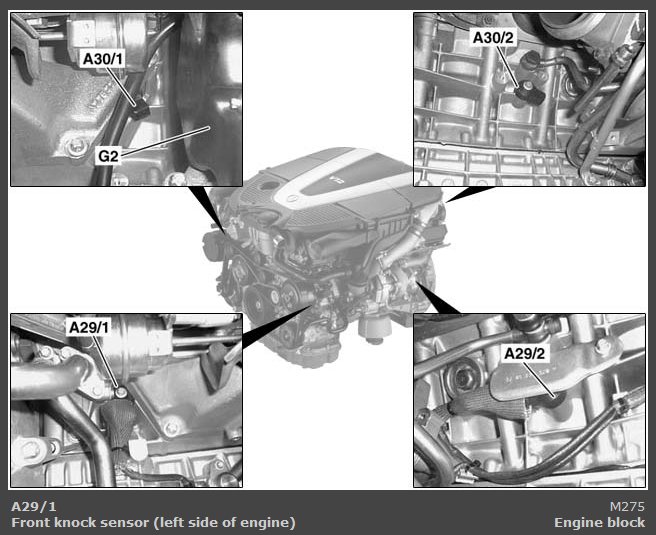 A30/1

G2

A30/2

V12

A29/1

A29/2

A29/1
Front knock sensor (left side of engine)

M275
Engine block