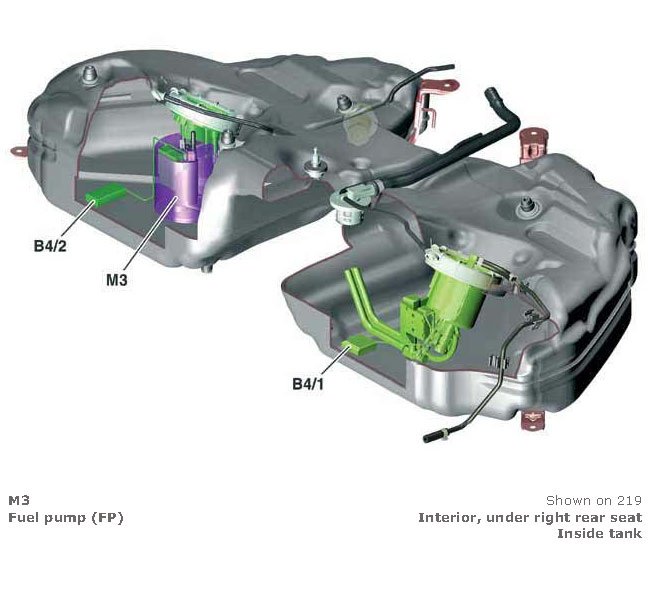 B4/2

M3

B4/1

M3
Fuel pump (FP)

Shown on 219
Interior, under right rear seat
Inside tank