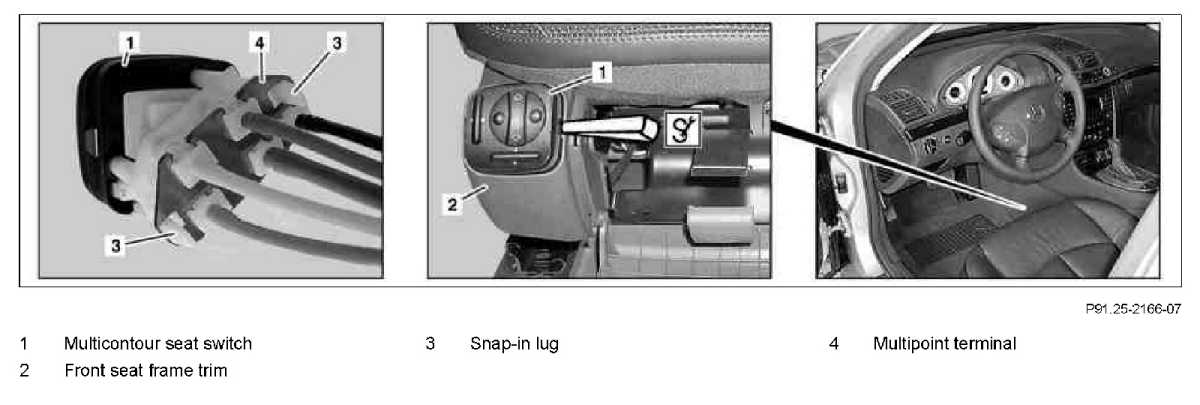 1
4
3
3
1
2

P91.25-2166-07

1 Multicontour seat switch
2 Front seat frame trim
3 Snap-in lug
4 Multipoint terminal