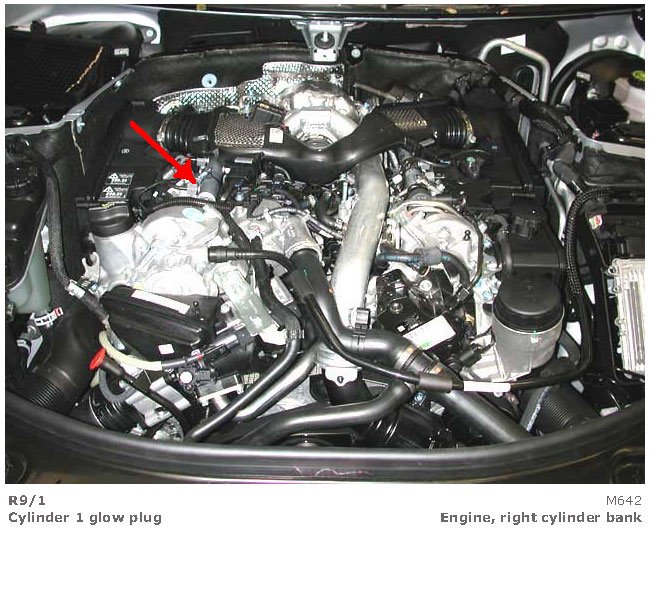 R9/1
Cylinder 1 glow plug

M642
Engine, right cylinder bank