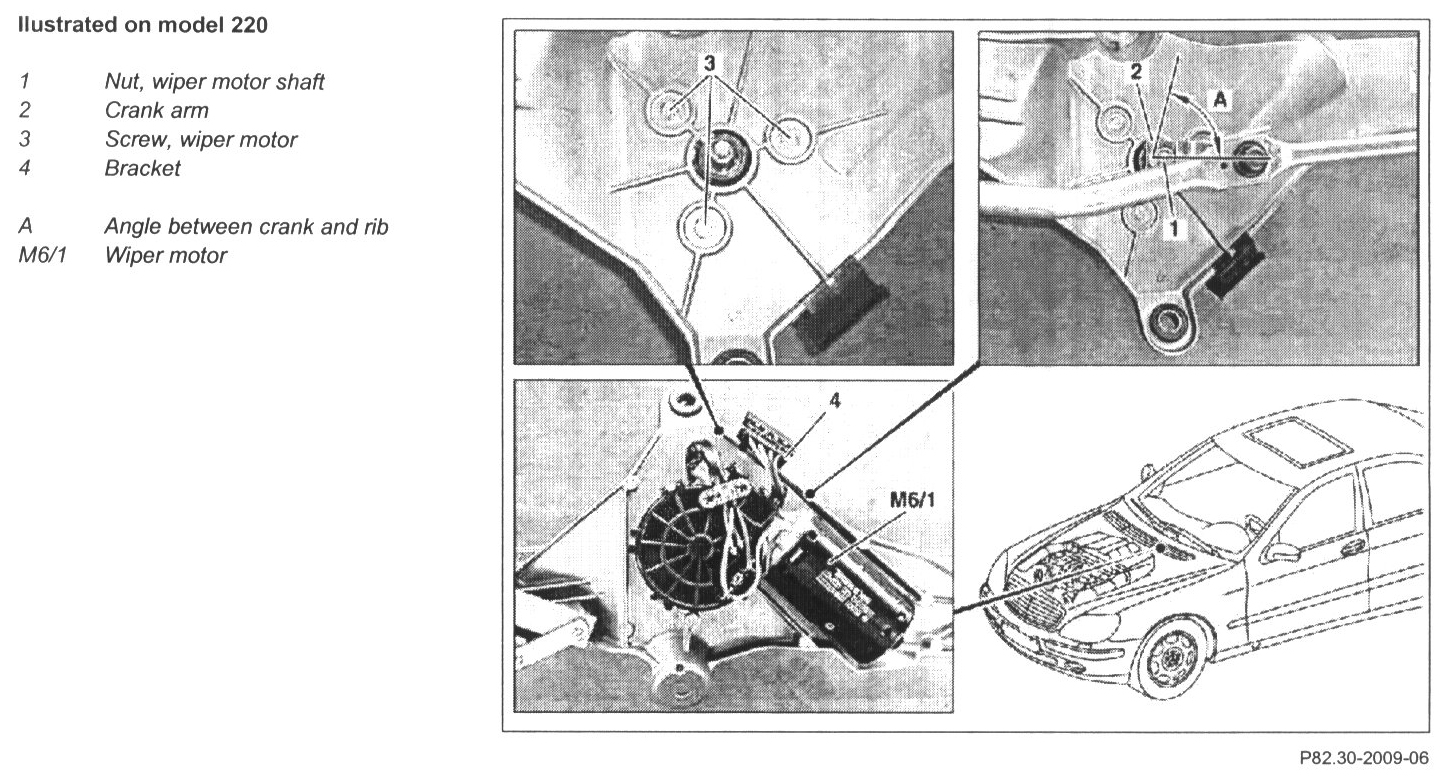 Ilustrated on model 220

1 Nut, wiper motor shaft
2 Crank arm
3 Screw, wiper motor
4 Bracket

A Angle between crank and rib
M6/1 Wiper motor

3

2
A
1

4
M6/1

P82.30-2009-06