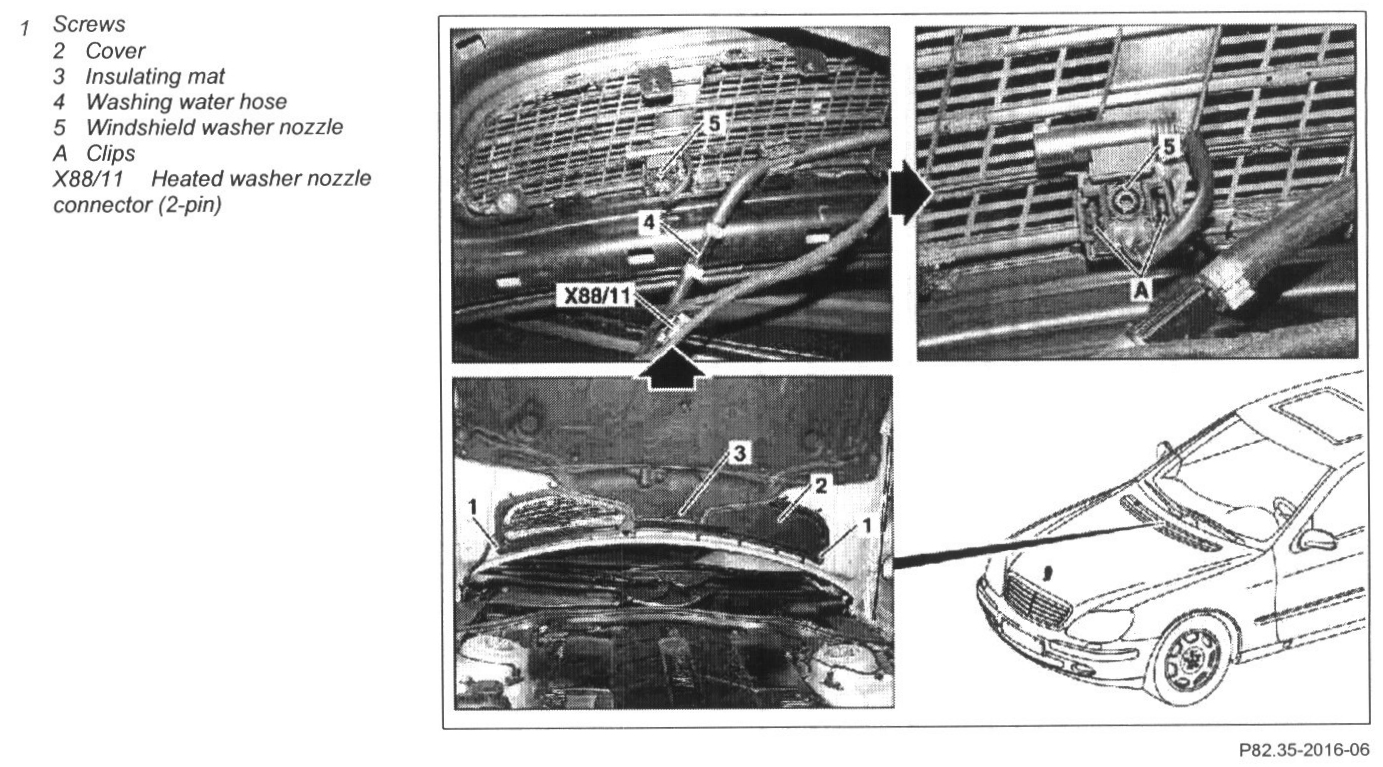 1 Screws
2 Cover
3 Insulating mat
4 Washing water hose
5 Windshield washer nozzle
A Clips
X88/11 Heated washer nozzle connector (2-pin)

5

4

X88/11

5

A

3

2

1

1

P82.35-2016-06